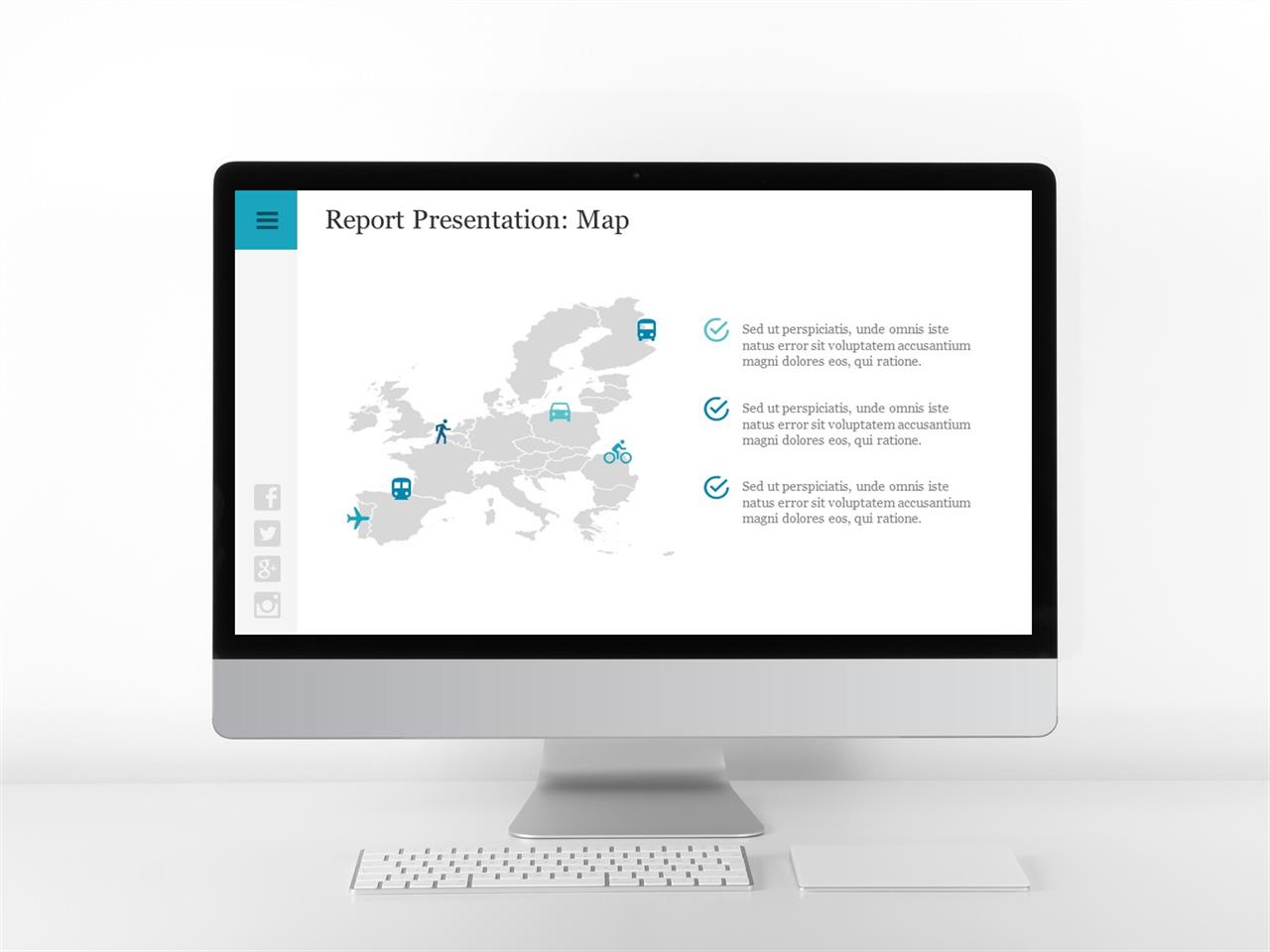 Report Presentation: Map

Sed ut perspiciatis, unde omnis iste natus error sit voluptatem accusantium magni dolores eos, qui ratione.

Sed ut perspiciatis, unde omnis iste natus error sit voluptatem accusantium magni dolores eos, qui ratione.

Sed ut perspiciatis, unde omnis iste natus error sit voluptatem accusantium magni dolores eos, qui ratione.