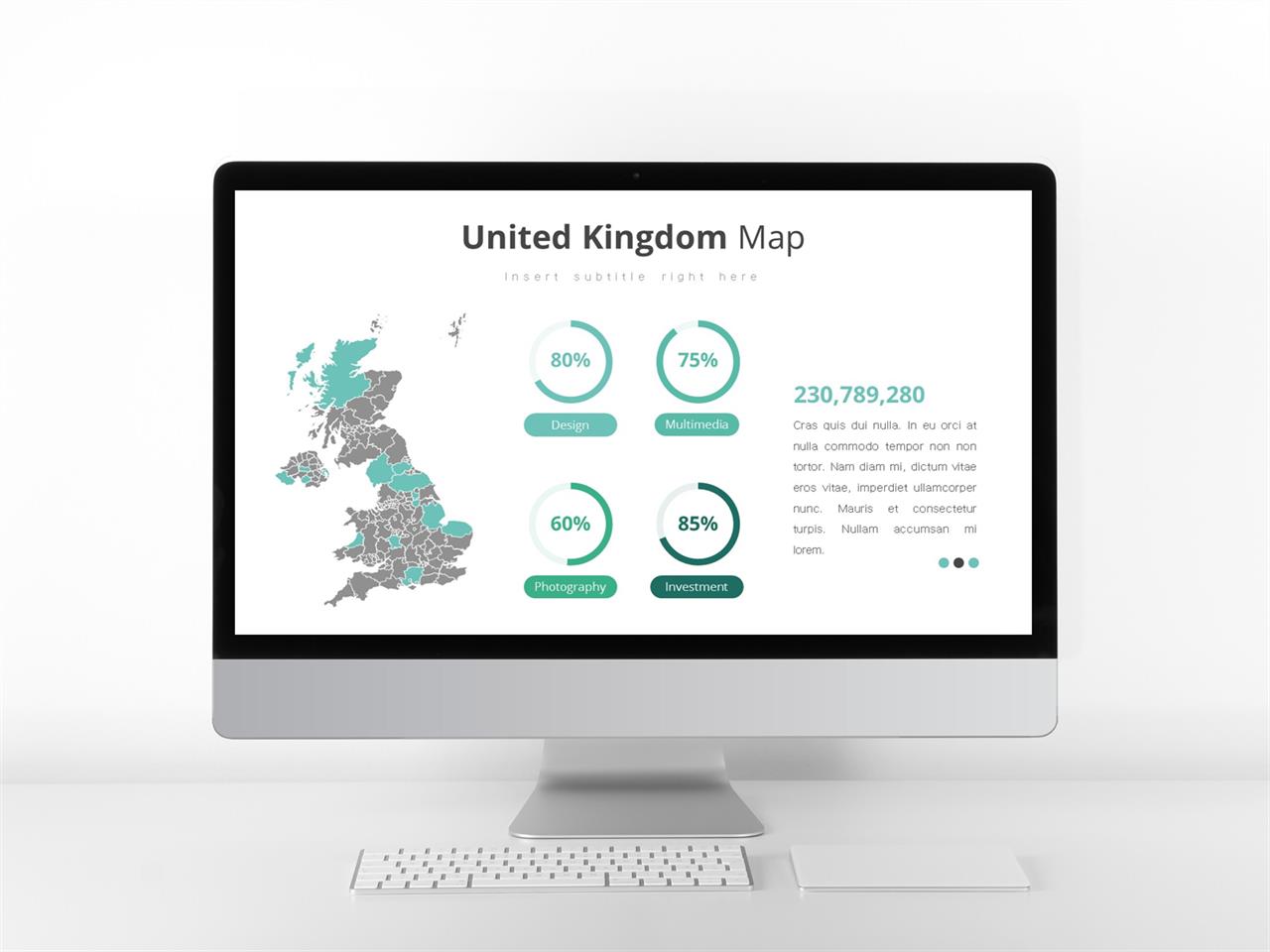 United Kingdom Map

Insert subtitle right here

80%
Design

75%
Multimedia

60%
Photography

85%
Investment

230,789,280

Cras quis dui nulla. In eu orci at nulla commodo tempor non non tortor. Nam diam mi, dictum vitae eros vitae, imperdiet ullamcorper nunc. Mauris et consectetur turpis. Nullam accumsan mi lorem.