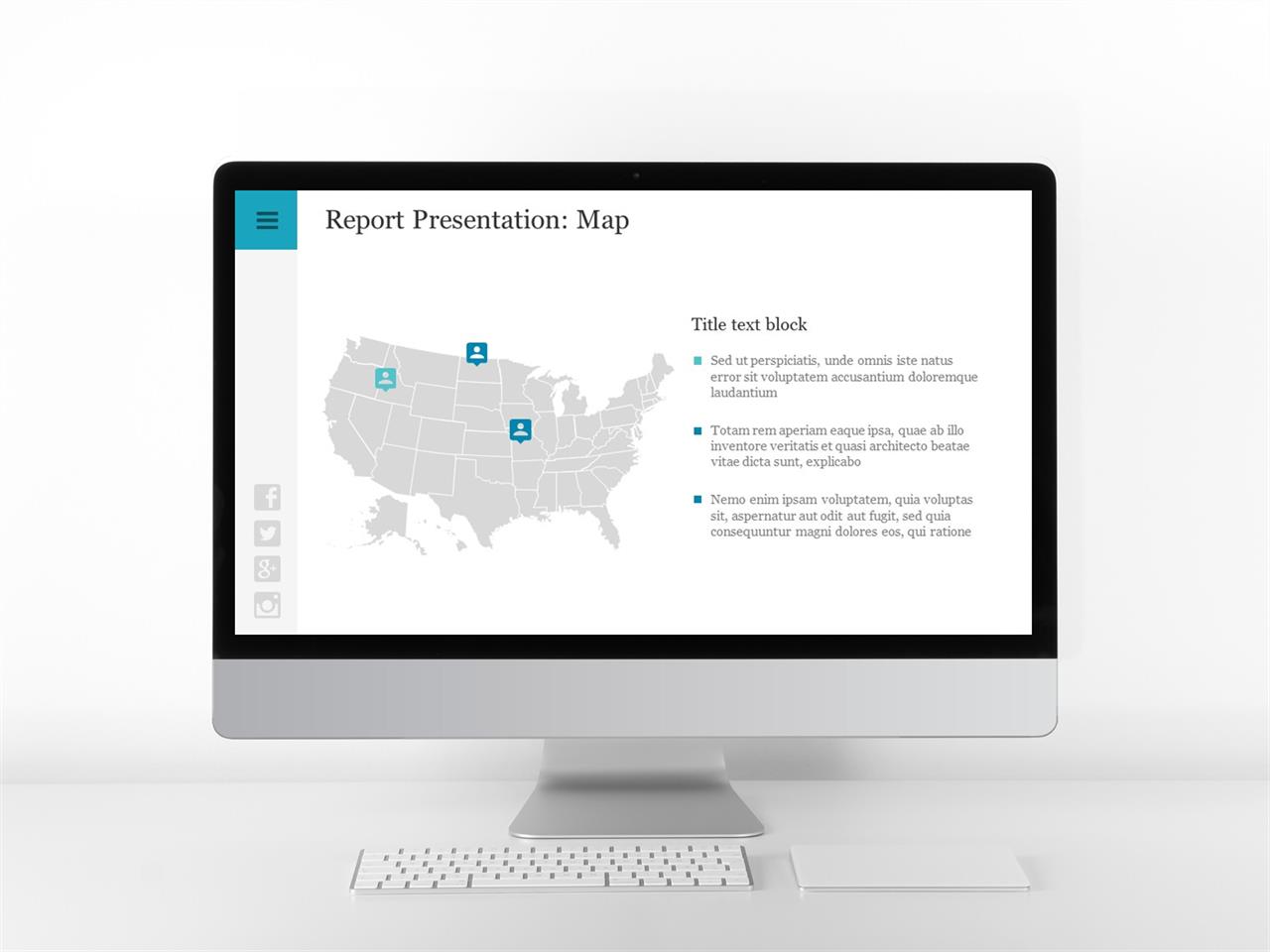 Report Presentation: Map

Title text block

Sed ut perspiciatis, unde omnis iste natus error sit voluptatem accusantium doloremque laudantium

Totam rem aperiam eaque ipsa, quae ab illo inventore veritatis et quasi architecto beatae vitae dicta sunt, explicabo

Nemo enim ipsam voluptatem, quia voluptas sit, aspernatur aut odit aut fugit, sed quia consequuntur magni dolores eos, qui ratione