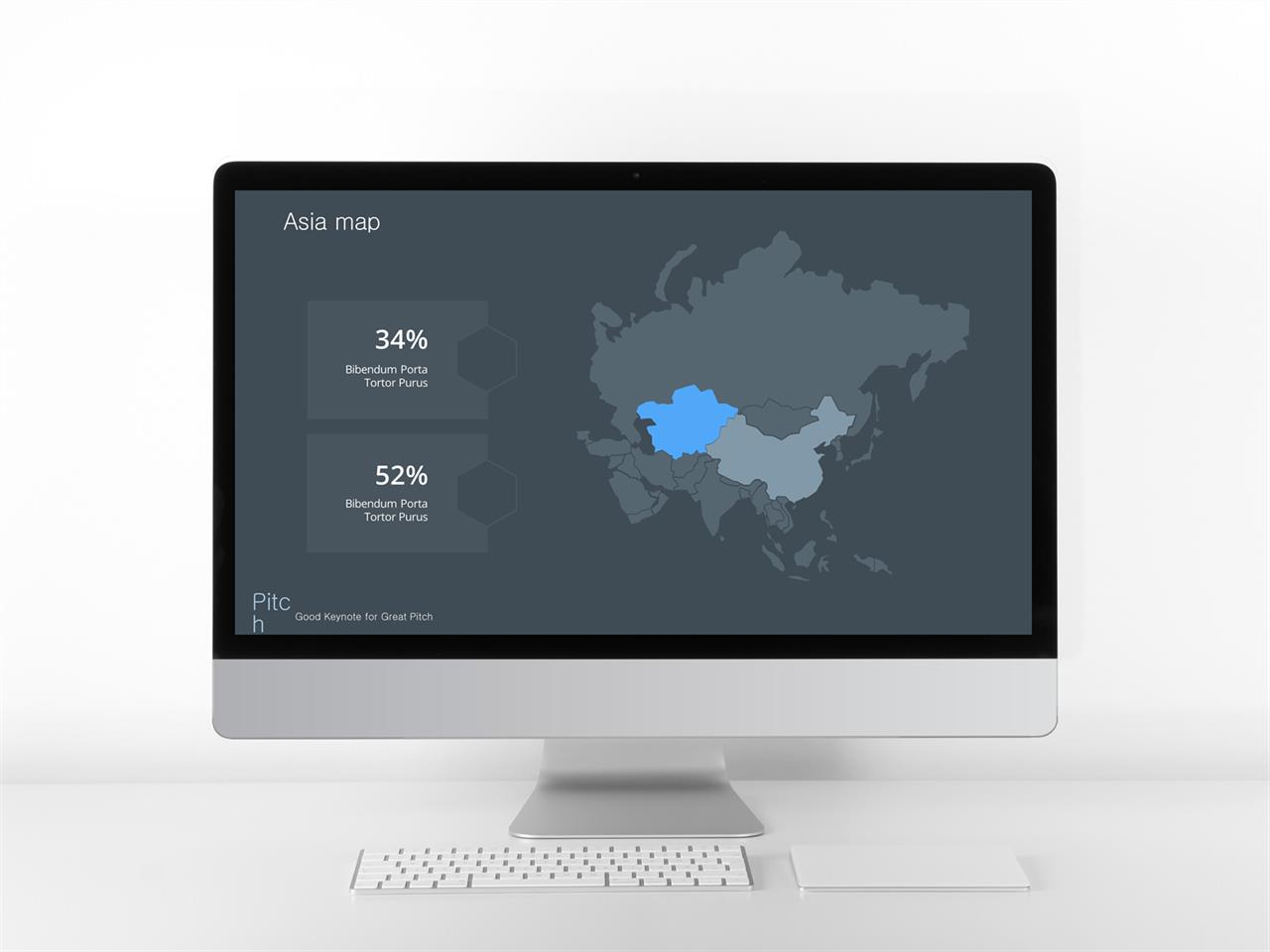 Asia map

34%
Bibendum Porta
Tortor Purus

52%
Bibendum Porta
Tortor Purus

Pitc
h

Good Keynote for Great Pitch