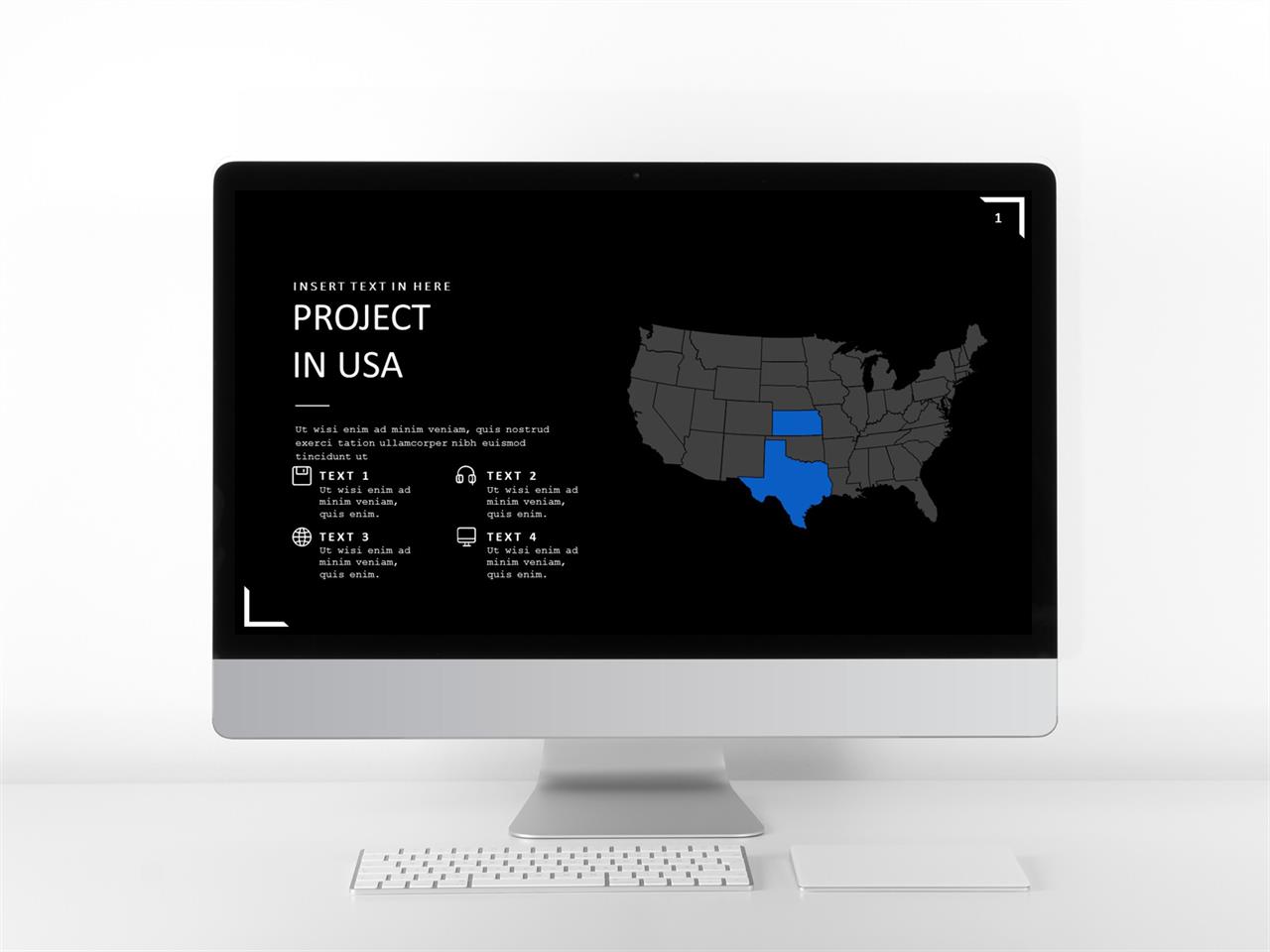 1

INSERT TEXT IN HERE

PROJECT
IN USA

Ut wisi enim ad minim veniam, quis nostrud exerci tation ullamcorper nibh euismod tincidunt ut

TEXT 1
Ut wisi enim ad minim veniam, quis enim.

TEXT 2
Ut wisi enim ad minim veniam, quis enim.

TEXT 3
Ut wisi enim ad minim veniam, quis enim.

TEXT 4
Ut wisi enim ad minim veniam, quis enim.