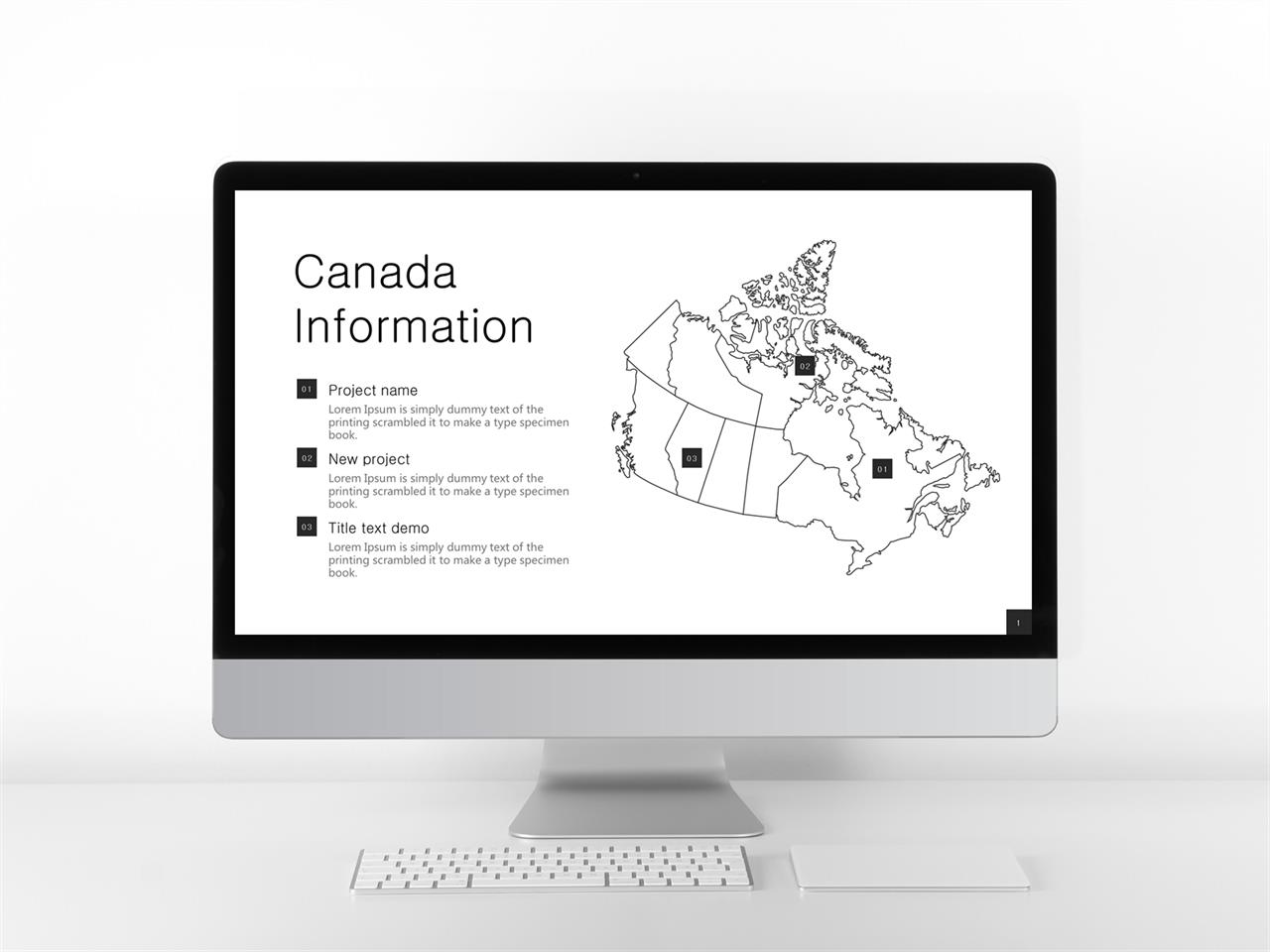 Canada Information

01 Project name
Lorem Ipsum is simply dummy text of the printing scrambled it to make a type specimen book.

02 New project
Lorem Ipsum is simply dummy text of the printing scrambled it to make a type specimen book.

03 Title text demo
Lorem Ipsum is simply dummy text of the printing scrambled it to make a type specimen book.

02

03

01

1