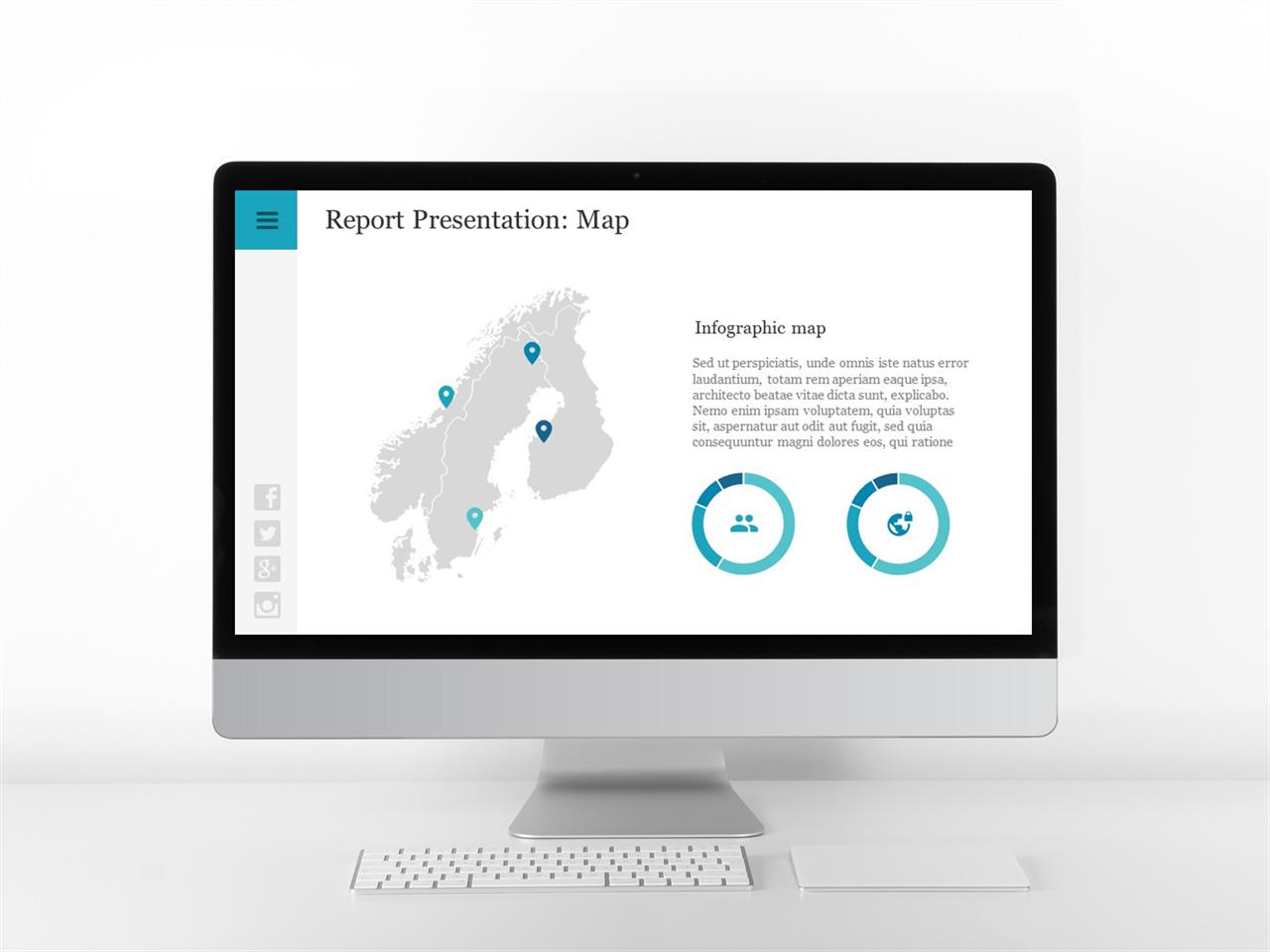 Report Presentation: Map

Infographic map

Sed ut perspiciatis, unde omnis iste natus error laudantium, totam rem aperiam eaque ipsa, architecto beatae vitae dicta sunt, explicabo. Nemo enim ipsam voluptatem, quia voluptas sit, aspernatur aut odit aut fugit, sed quia consequuntur magni dolores eos, qui ratione