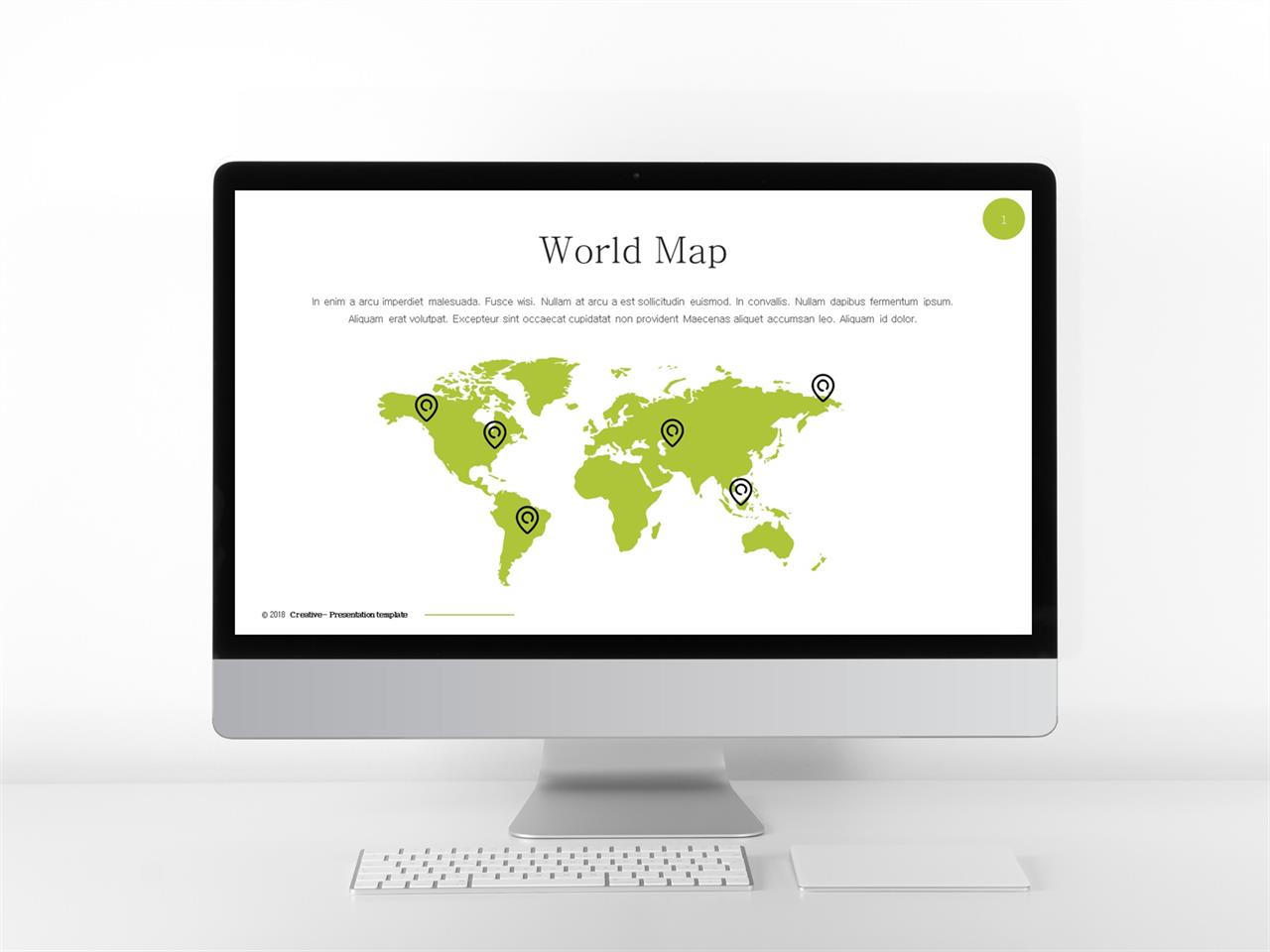 1

World Map

In enim a arcu imperdiet malesuada. Fusce wisi. Nullam at arcu a est sollicitudin euismod. In convallis. Nullam dapibus fermentum ipsum. Aliquam erat volutpat. Excepteur sint occaecat cupidatat non provident Maecenas aliquet accumsan leo. Aliquam id dolor.

© 2018 Creative– Presentation template