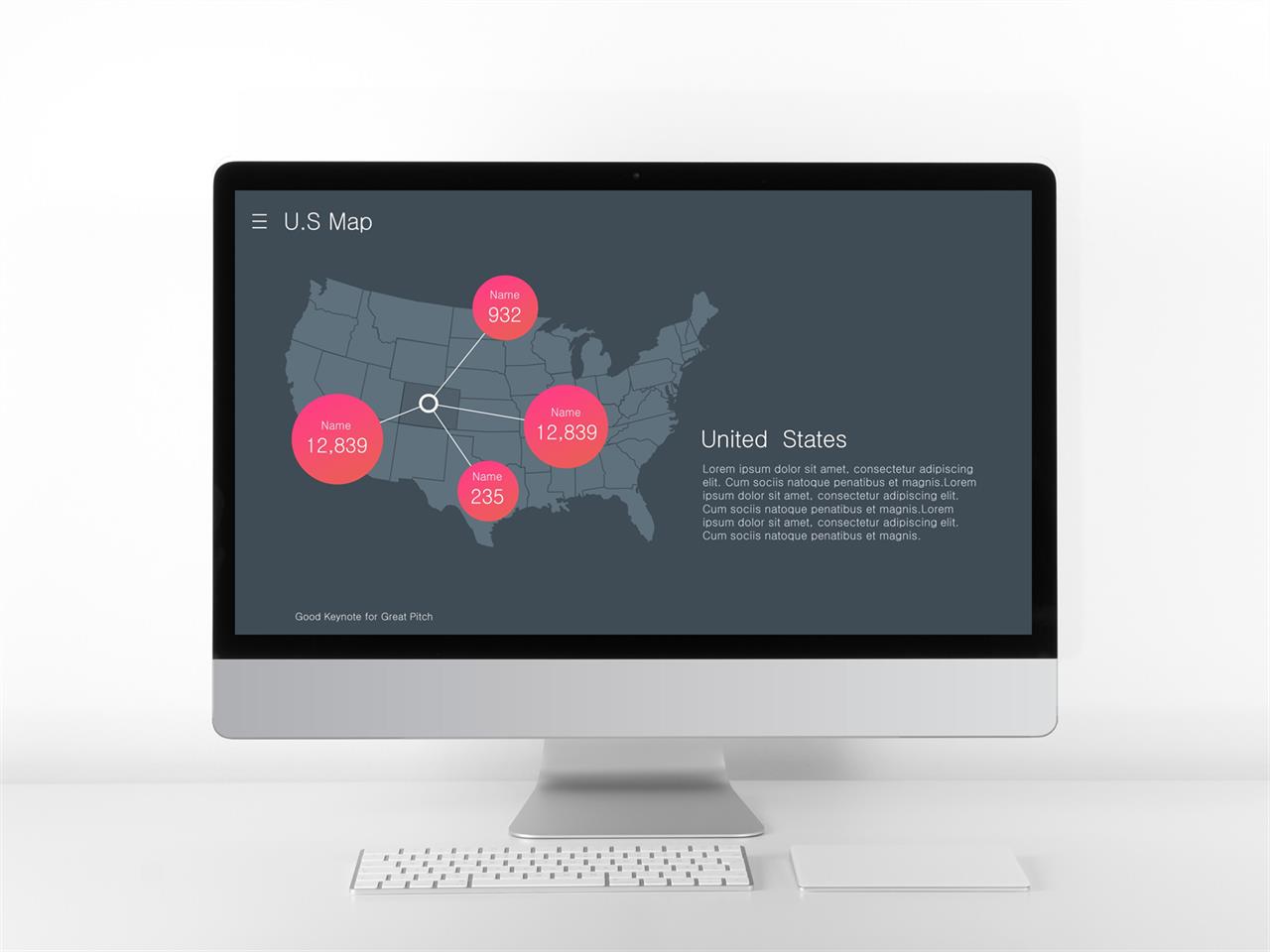 U.S Map

Name
932

Name
12,839

Name
12,839

Name
235

United States

Lorem ipsum dolor sit amet, consectetur adipiscing elit. Cum sociis natoque penatibus et magnis.Lorem ipsum dolor sit amet, consectetur adipiscing elit. Cum sociis natoque penatibus et magnis.Lorem ipsum dolor sit amet, consectetur adipiscing elit. Cum sociis natoque penatibus et magnis.

Good Keynote for Great Pitch