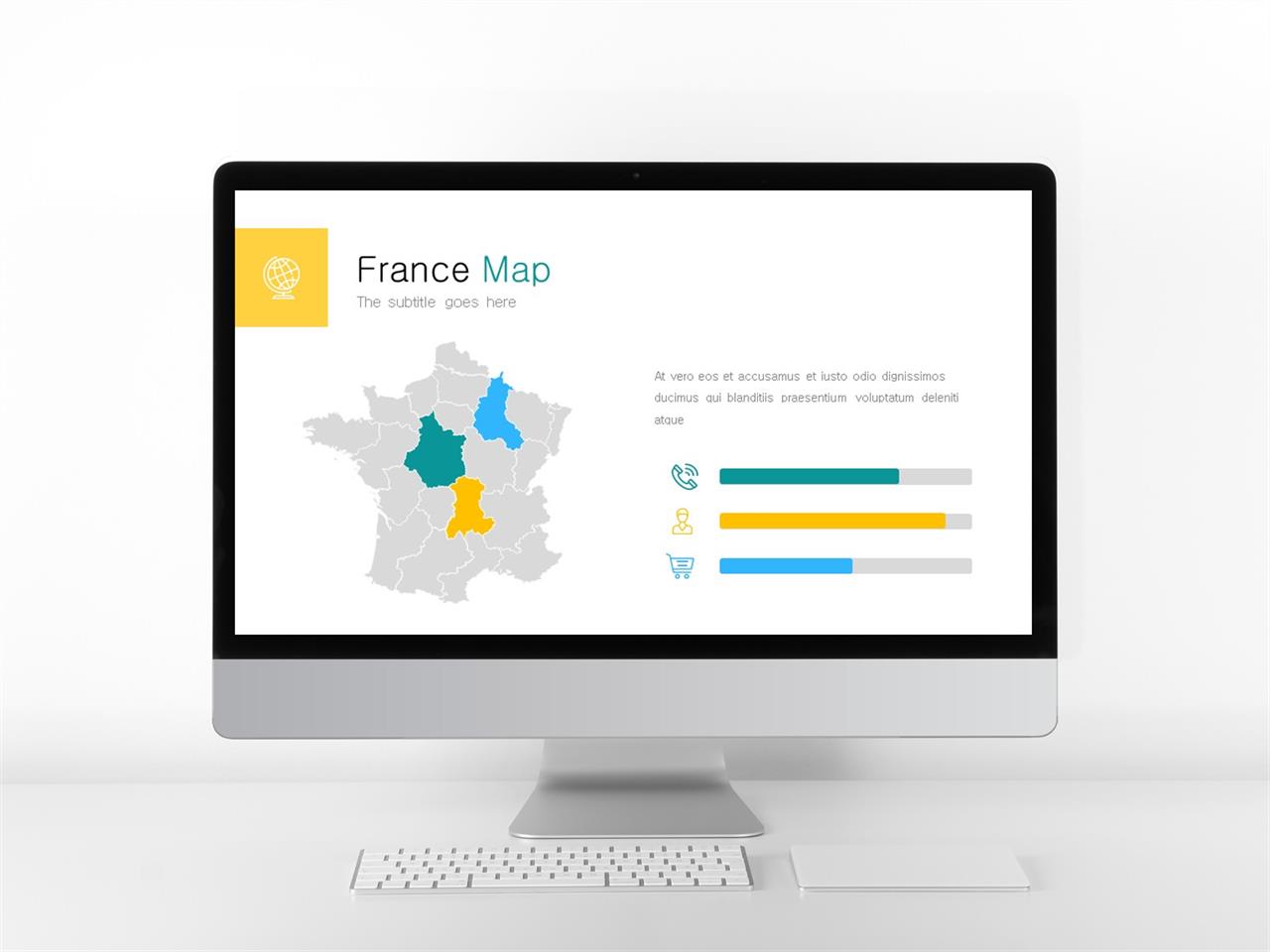 France Map
The subtitle goes here

At vero eos et accusamus et iusto odio dignissimos ducimus qui blanditiis praesentium voluptatum deleniti atque