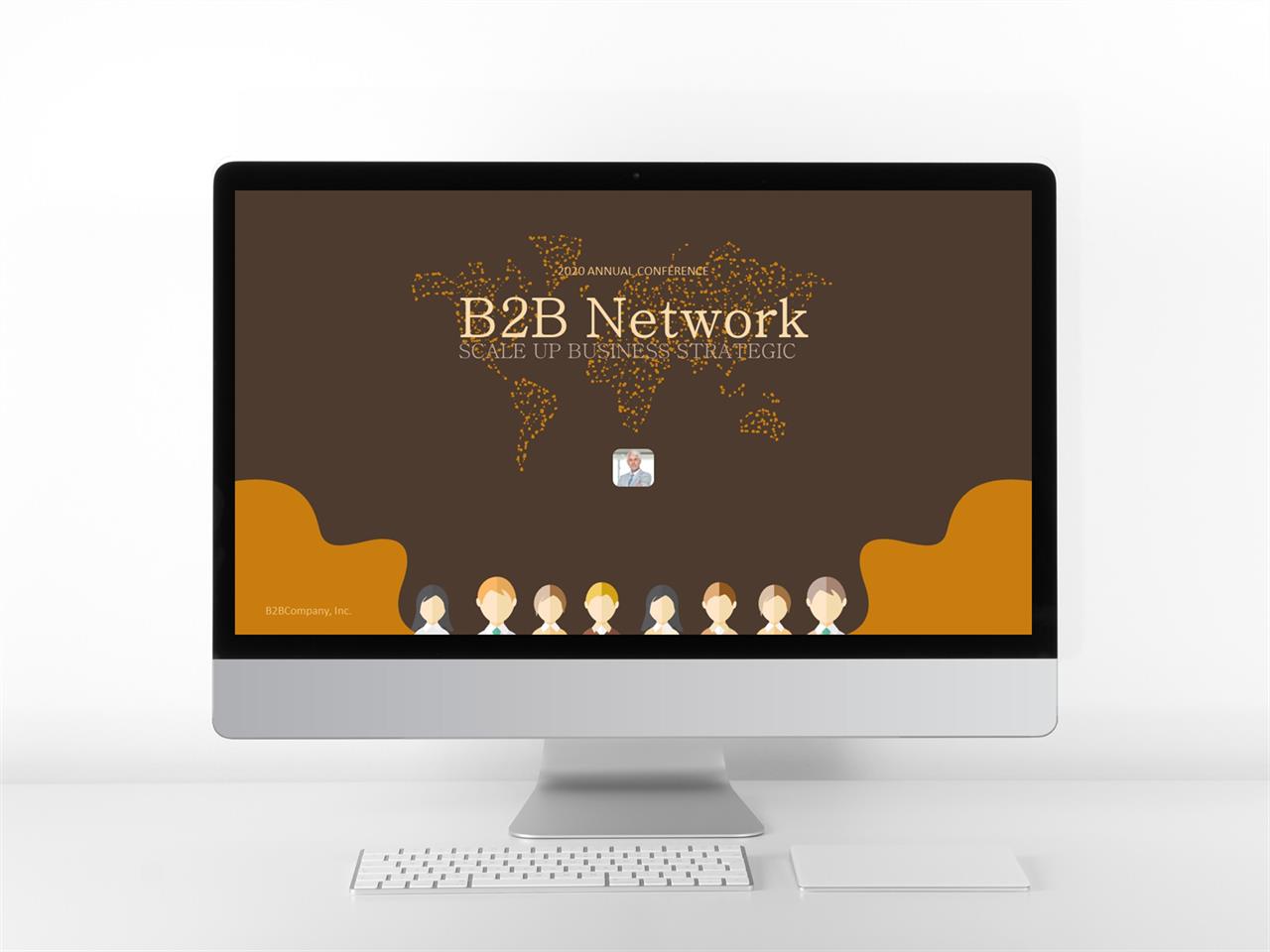 2020 ANNUAL CONFERENCE

B2B Network

SCALE UP BUSINESS STRATEGIC

B2BCompany, Inc.