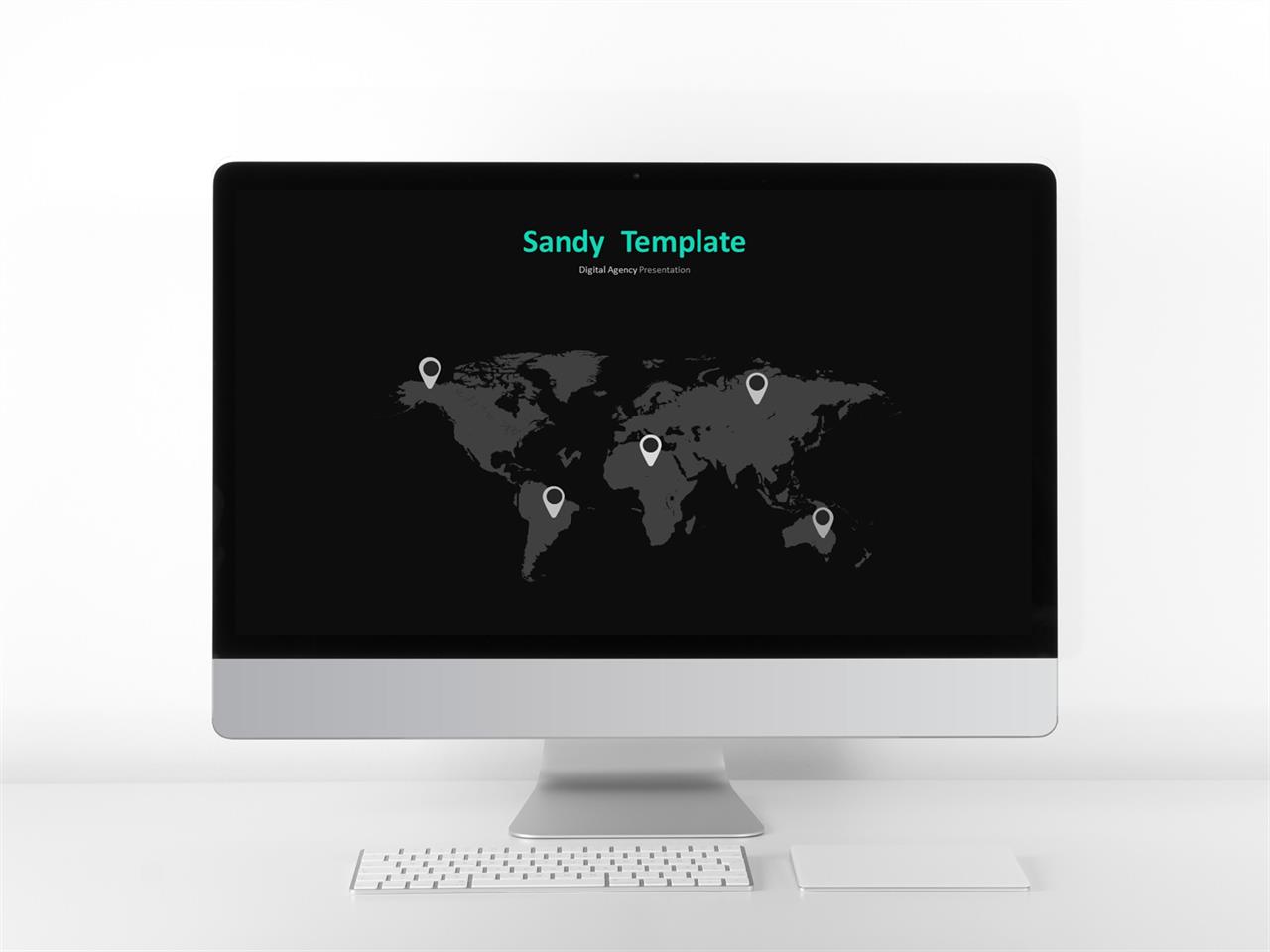 Sandy Template

Digital Agency Presentation