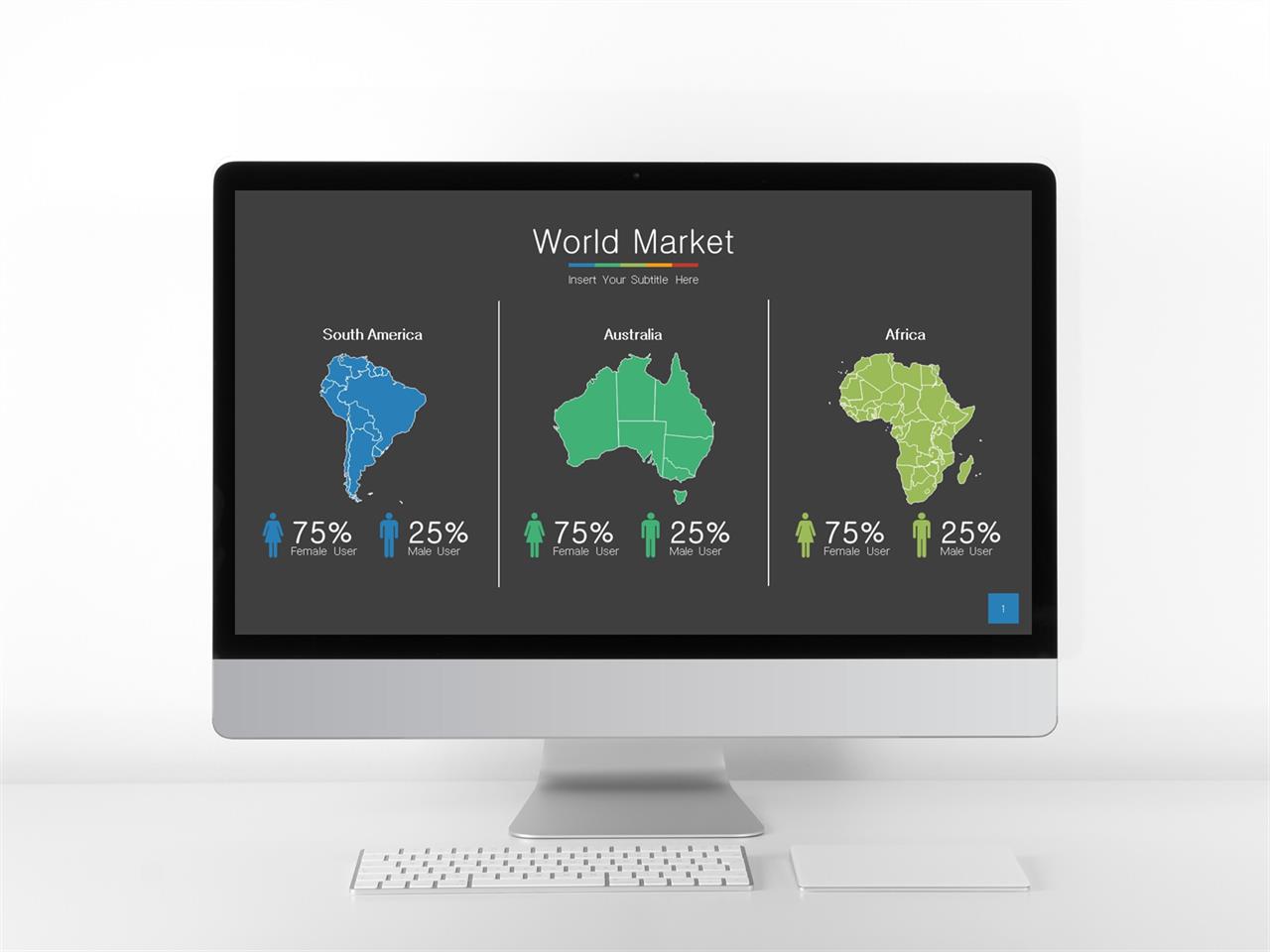 World Market

Insert Your Subtitle Here

South America

75%
Female User

25%
Male User

Australia

75%
Female User

25%
Male User

Africa

75%
Female User

25%
Male User

1