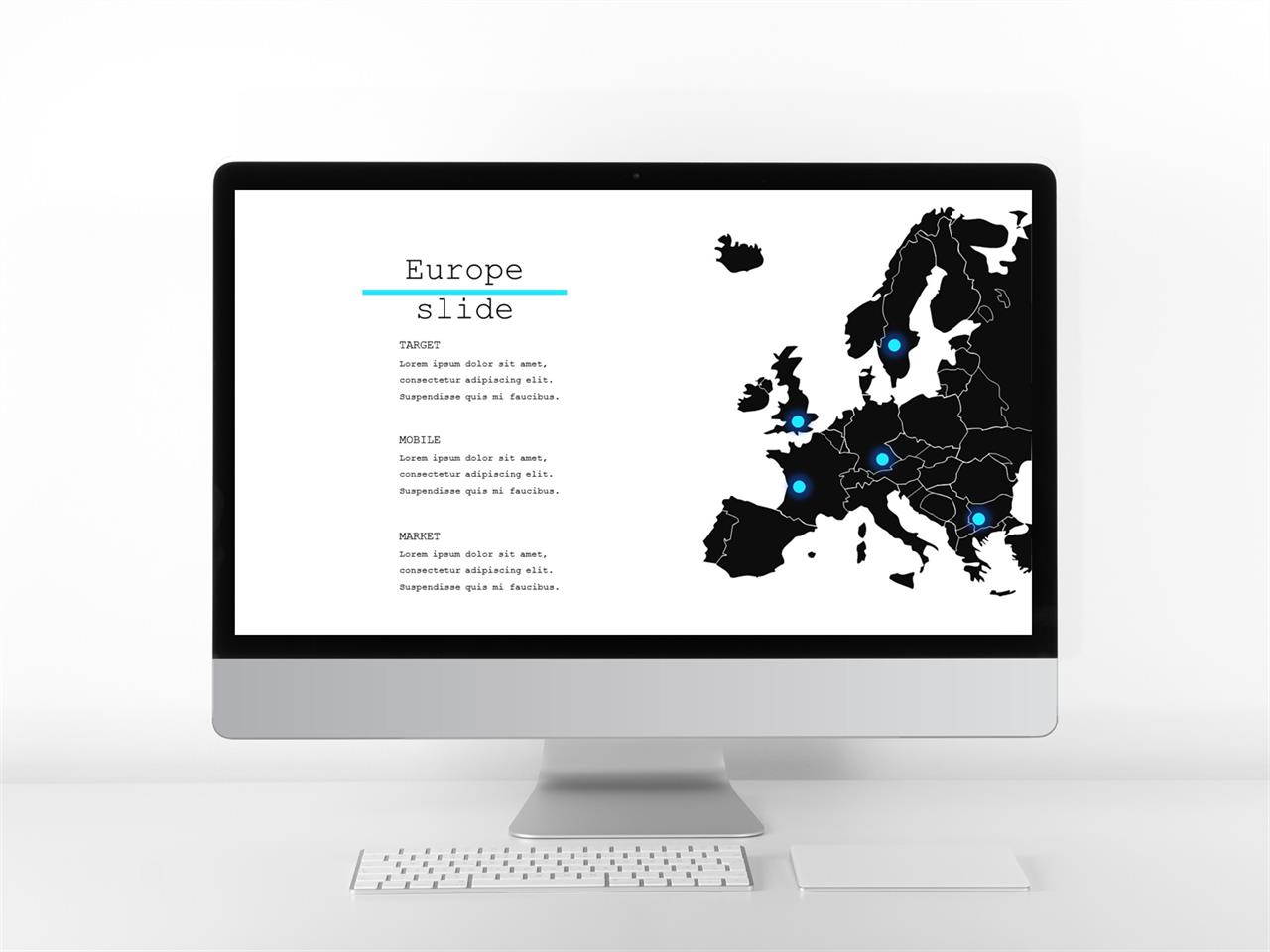 Europe
slide

TARGET
Lorem ipsum dolor sit amet, consectetur adipiscing elit. Suspendisse quis mi faucibus.

MOBILE
Lorem ipsum dolor sit amet, consectetur adipiscing elit. Suspendisse quis mi faucibus.

MARKET
Lorem ipsum dolor sit amet, consectetur adipiscing elit. Suspendisse quis mi faucibus.