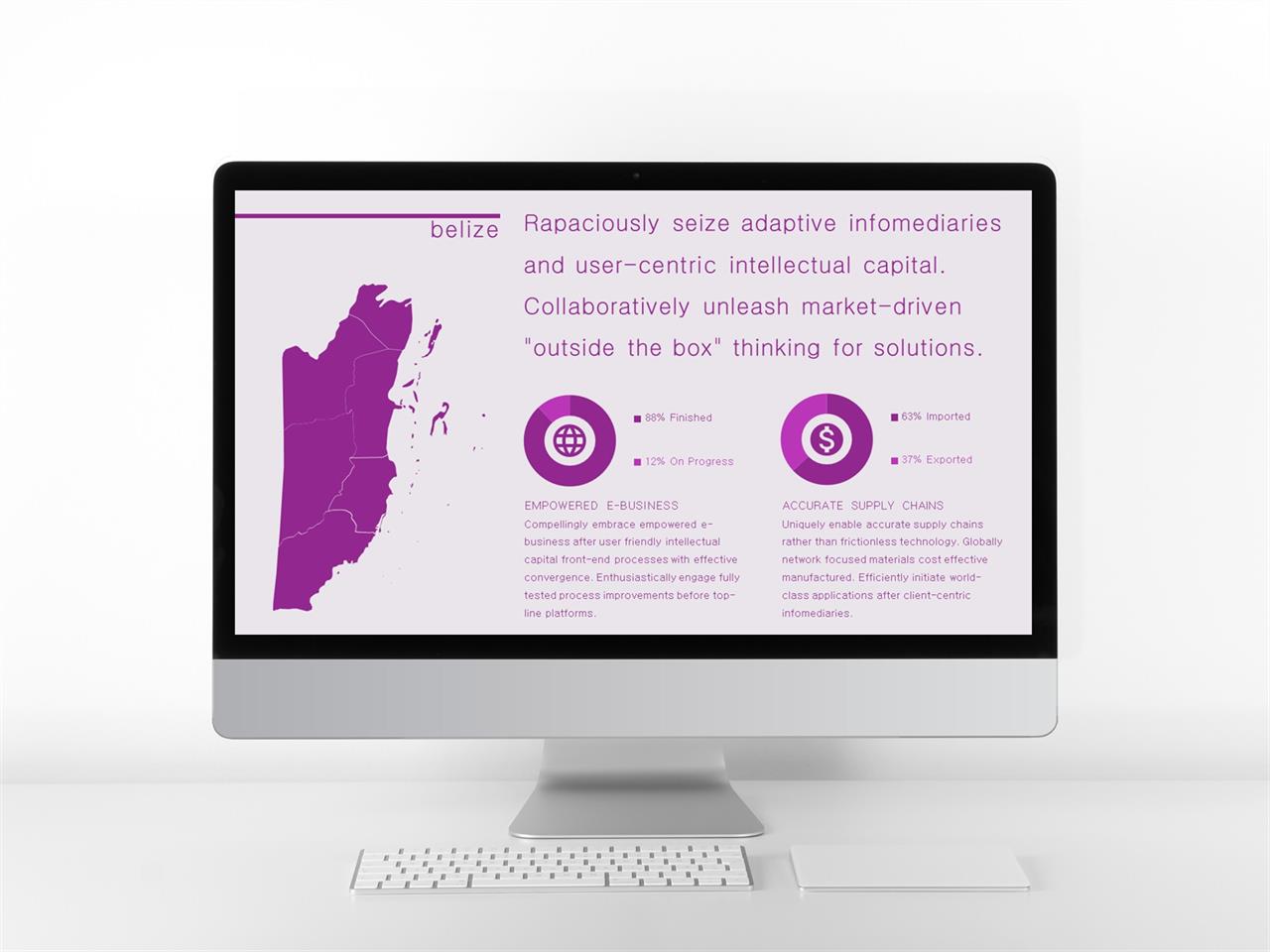 belize

Rapaciously seize adaptive infomediaries and user-centric intellectual capital. Collaboratively unleash market-driven "outside the box" thinking for solutions.

88% Finished

12% On Progress

EMPOWERED E-BUSINESS

Compellingly embrace empowered e-business after user friendly intellectual capital front-end processes with effective convergence. Enthusiastically engage fully tested process improvements before top-line platforms.

63% Imported

37% Exported

ACCURATE SUPPLY CHAINS

Uniquely enable accurate supply chains rather than frictionless technology. Globally network focused materials cost effective manufactured. Efficiently initiate world-class applications after client-centric infomediaries.