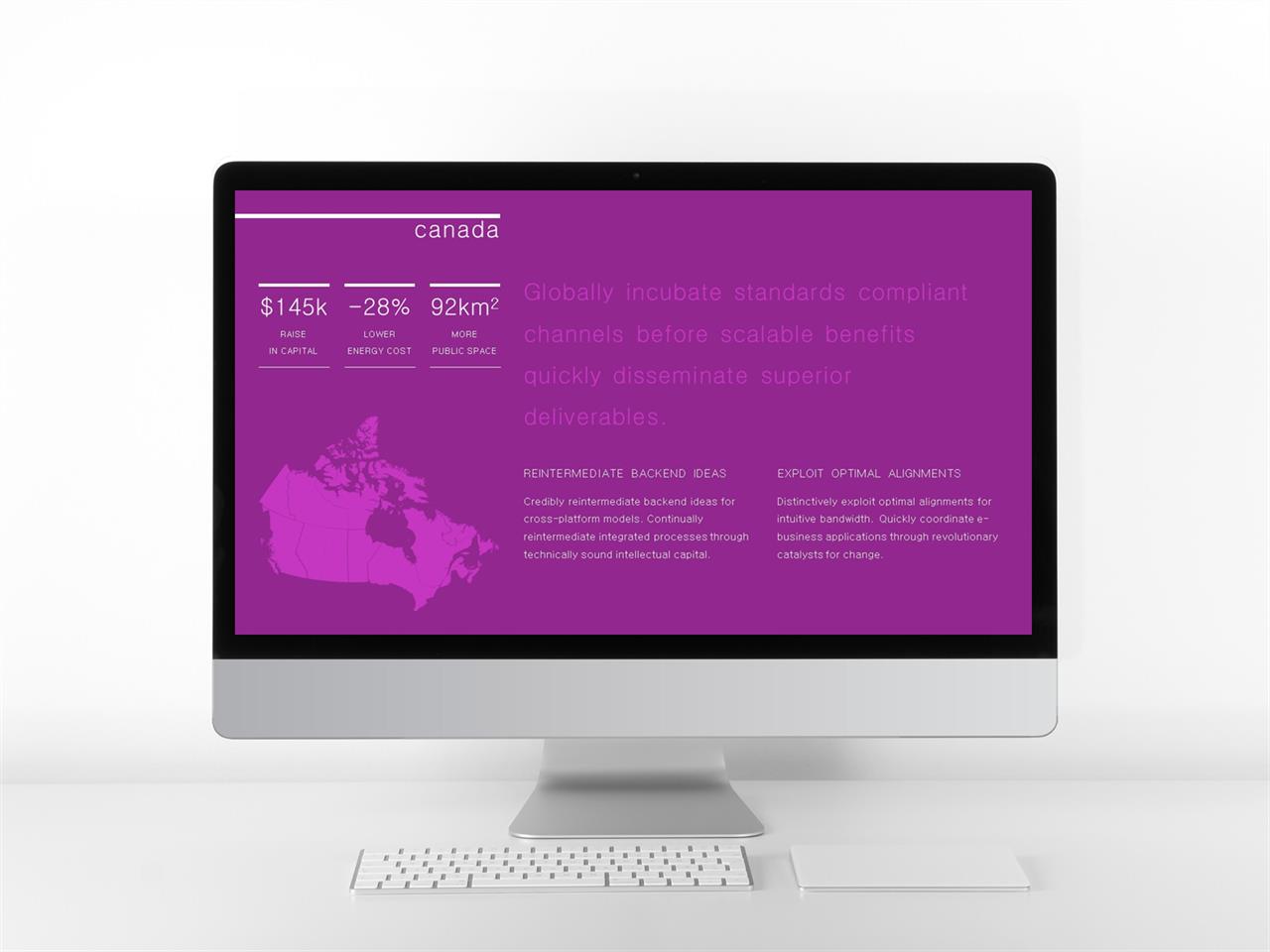 canada

$145k
RAISE
IN CAPITAL

−28%
LOWER
ENERGY COST

92km$^2$
MORE
PUBLIC SPACE

Globally incubate standards compliant channels before scalable benefits quickly disseminate superior deliverables.

REINTERMEDIATE BACKEND IDEAS

Credibly reintermediate backend ideas for cross-platform models. Continually reintermediate integrated processes through technically sound intellectual capital.

EXPLOIT OPTIMAL ALIGNMENTS

Distinctively exploit optimal alignments for intuitive bandwidth. Quickly coordinate e-business applications through revolutionary catalysts for change.