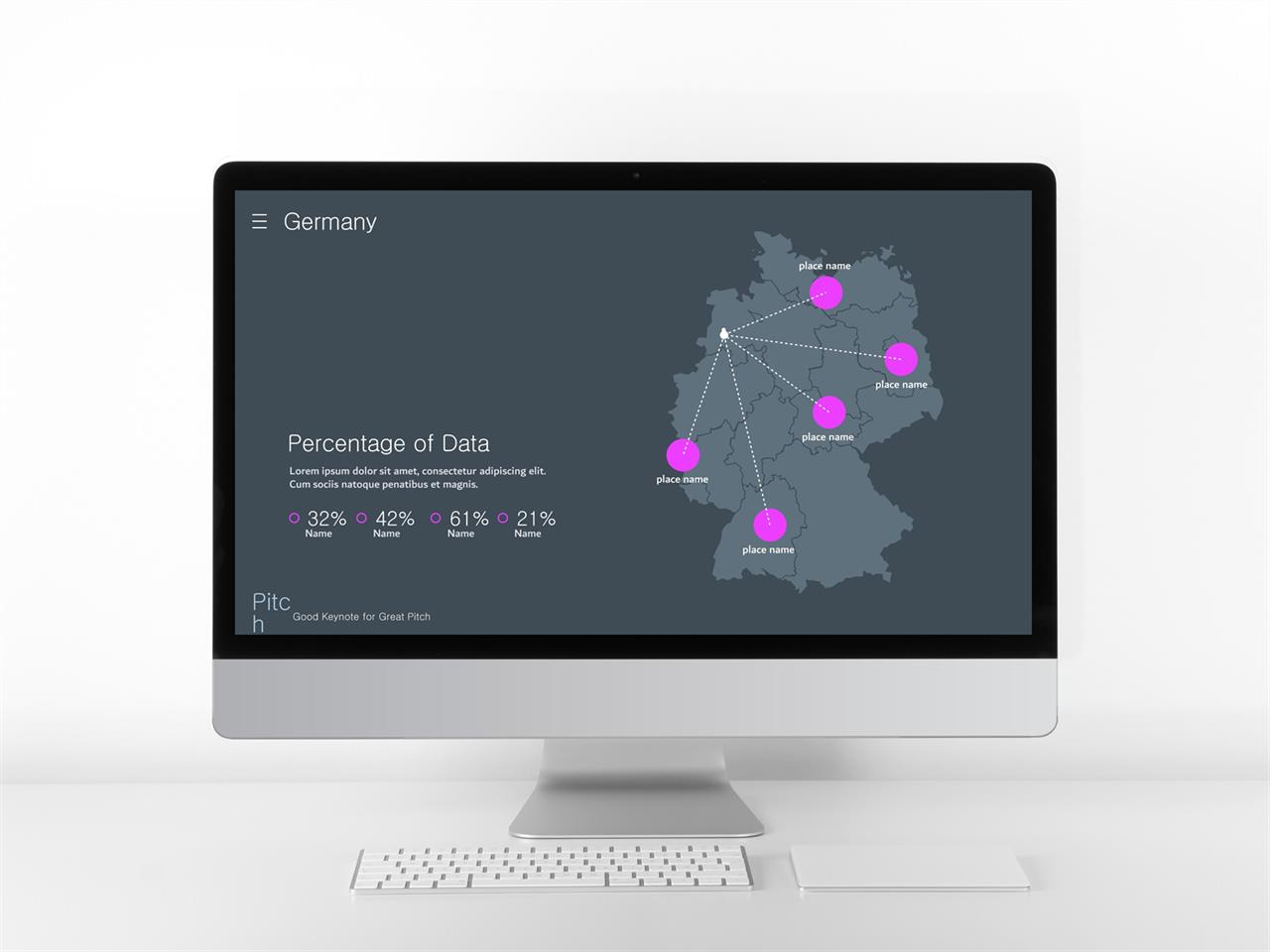 Germany

Percentage of Data

Lorem ipsum dolor sit amet, consectetur adipiscing elit. Cum sociis natoque penatibus et magnis.

32% Name
42% Name
61% Name
21% Name

place name
place name
place name
place name
place name

Pitc
h
Good Keynote for Great Pitch