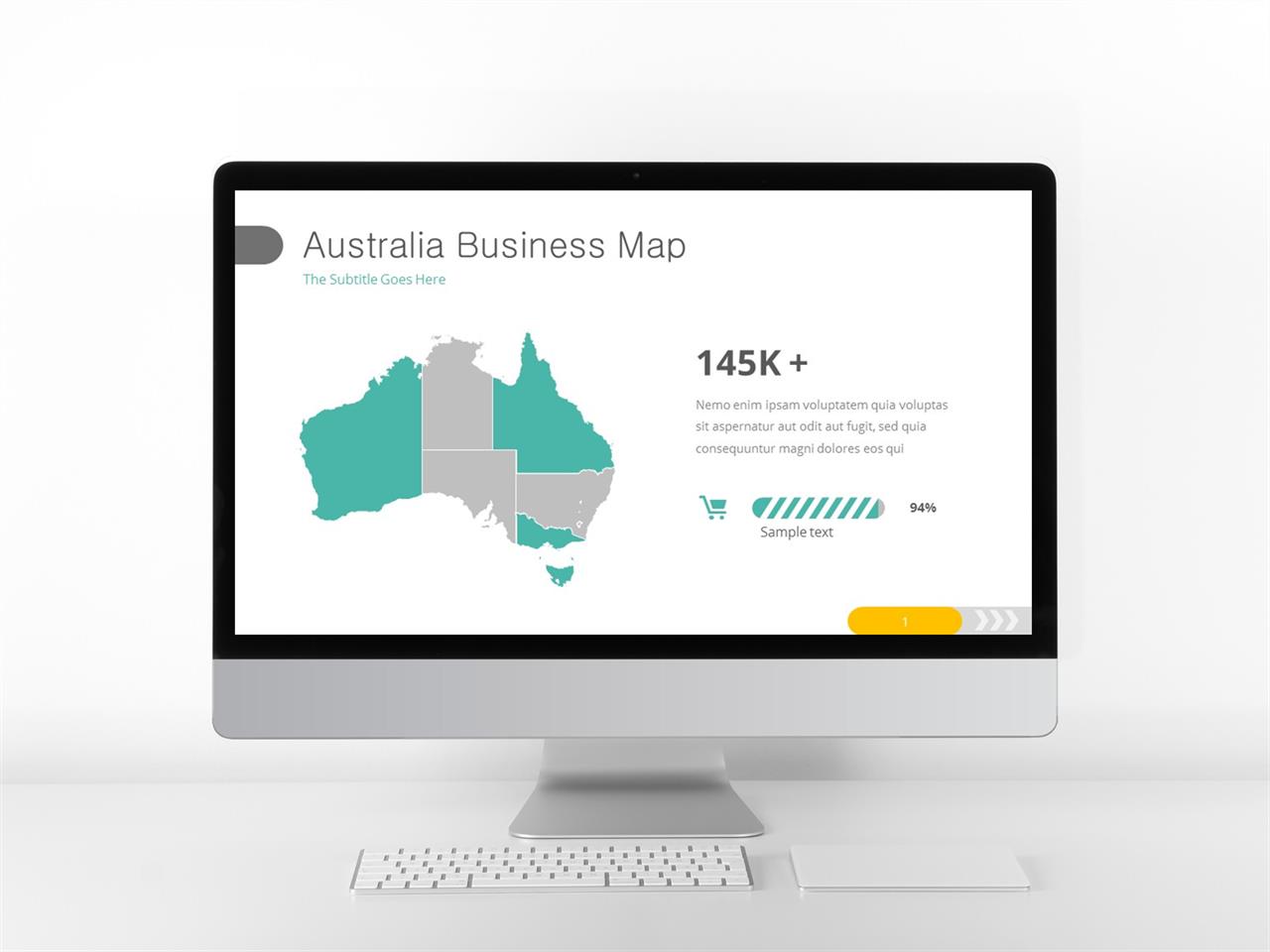 Australia Business Map
The Subtitle Goes Here

145K +

Nemo enim ipsam voluptatem quia voluptas sit aspernatur aut odit aut fugit, sed quia consequuntur magni dolores eos qui

94%
Sample text

1