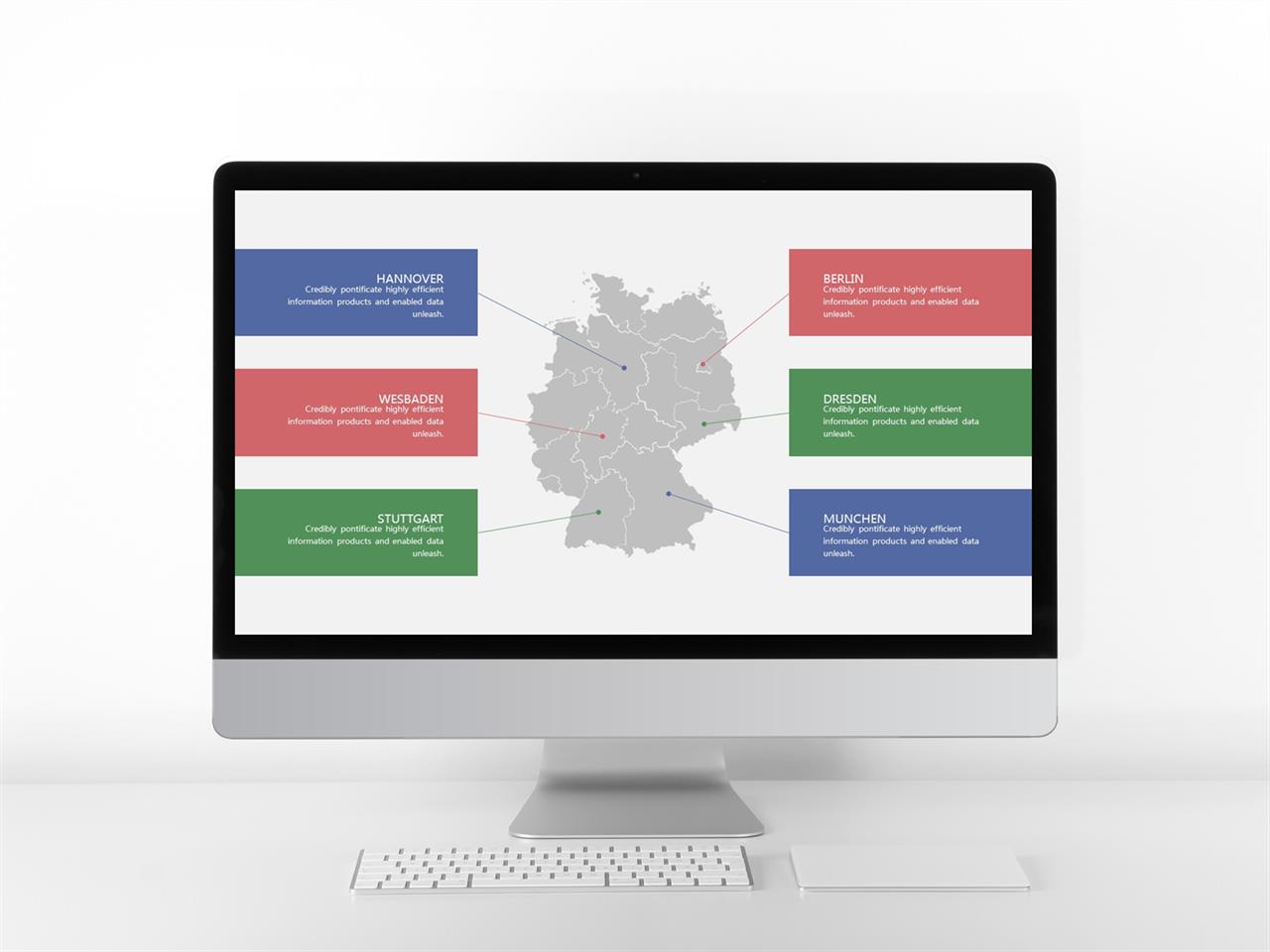 HANNOVER
Credibly pontificate highly efficient information products and enabled data unleash.

WESBADEN
Credibly pontificate highly efficient information products and enabled data unleash.

STUTTGART
Credibly pontificate highly efficient information products and enabled data unleash.

BERLIN
Credibly pontificate highly efficient information products and enabled data unleash.

DRESDEN
Credibly pontificate highly efficient information products and enabled data unleash.

MUNCHEN
Credibly pontificate highly efficient information products and enabled data unleash.