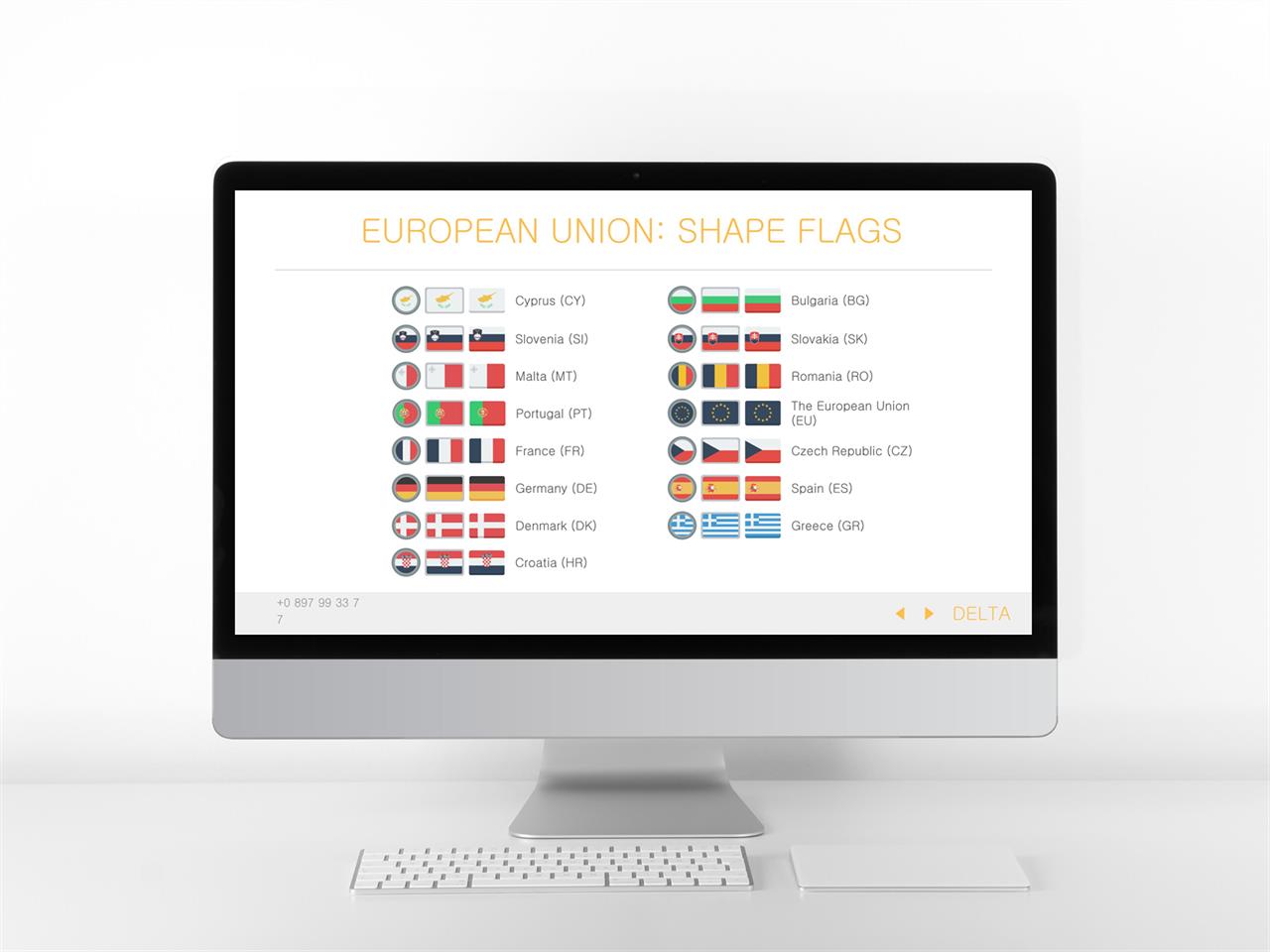 EUROPEAN UNION: SHAPE FLAGS

Cyprus (CY)
Slovenia (SI)
Malta (MT)
Portugal (PT)
France (FR)
Germany (DE)
Denmark (DK)
Croatia (HR)

Bulgaria (BG)
Slovakia (SK)
Romania (RO)
The European Union (EU)
Czech Republic (CZ)
Spain (ES)
Greece (GR)

+0 897 99 33 7 7

DELTA