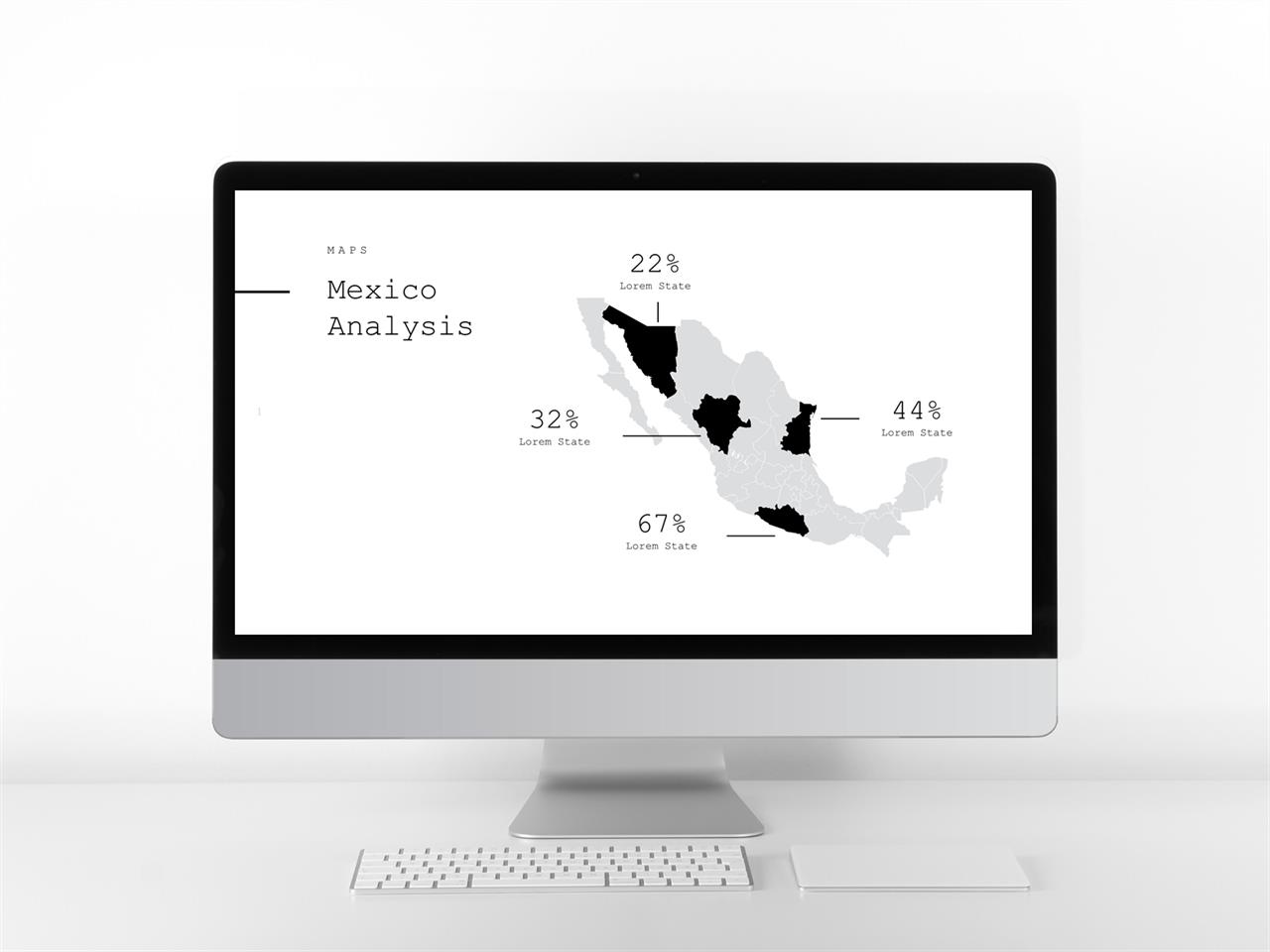 MAPS

Mexico Analysis

22%
Lorem State

32%
Lorem State

44%
Lorem State

67%
Lorem State