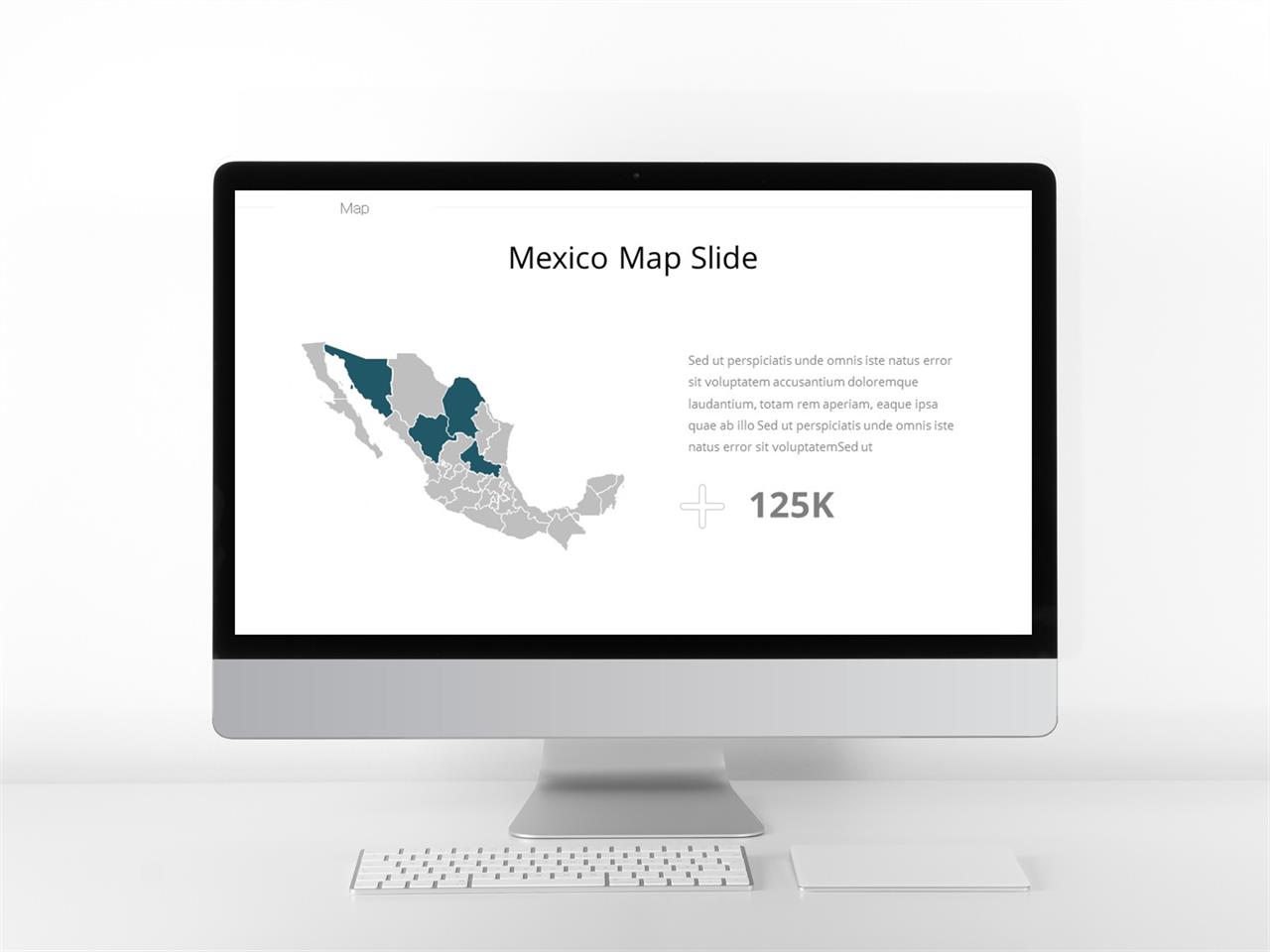 Map

Mexico Map Slide

Sed ut perspiciatis unde omnis iste natus error sit voluptatem accusantium doloremque laudantium, totam rem aperiam, eaque ipsa quae ab illo Sed ut perspiciatis unde omnis iste natus error sit voluptatemSed ut

125K