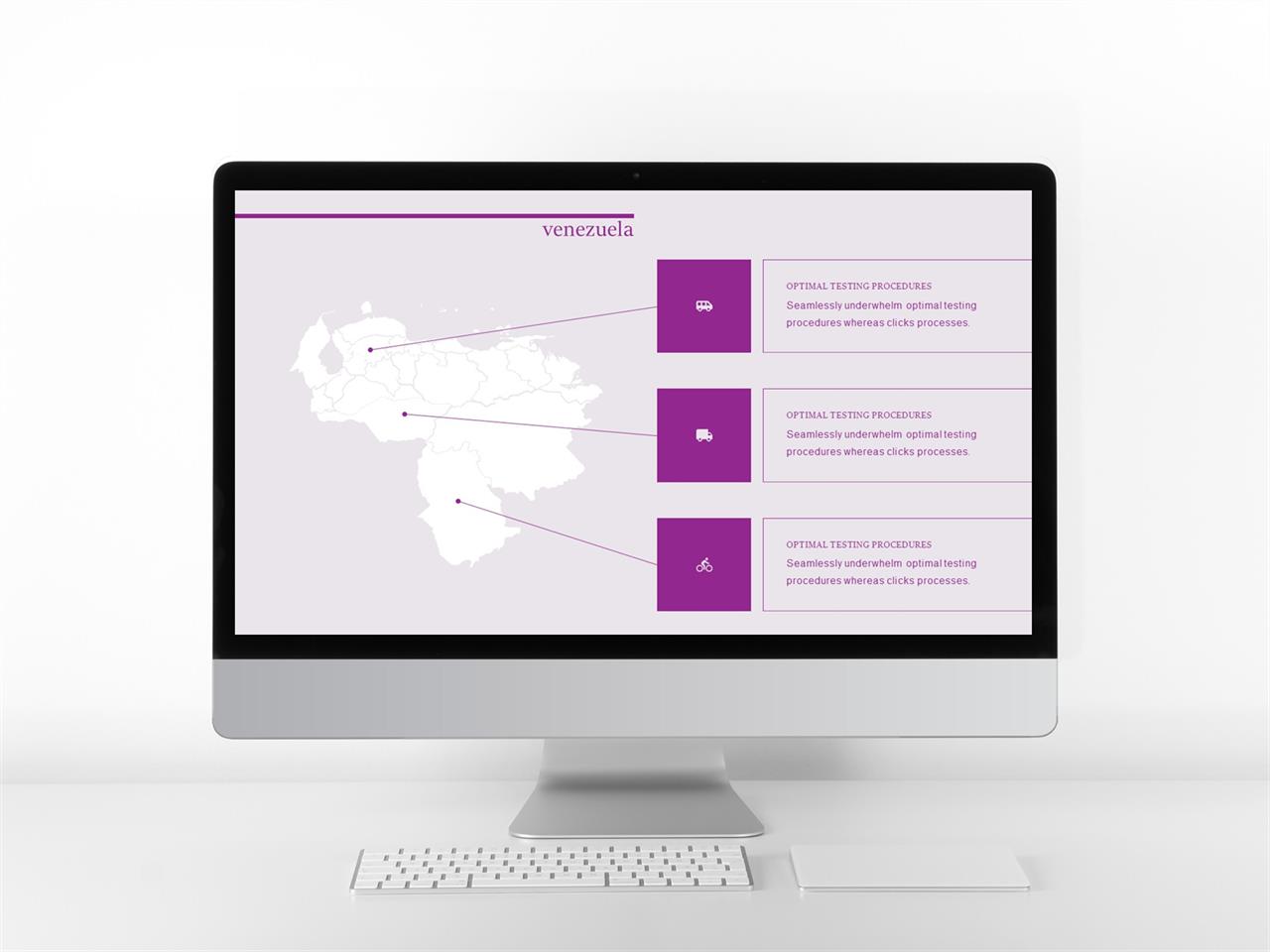 venezuela

OPTIMAL TESTING PROCEDURES
Seamlessly underwhelm optimal testing procedures whereas clicks processes.

OPTIMAL TESTING PROCEDURES
Seamlessly underwhelm optimal testing procedures whereas clicks processes.

OPTIMAL TESTING PROCEDURES
Seamlessly underwhelm optimal testing procedures whereas clicks processes.