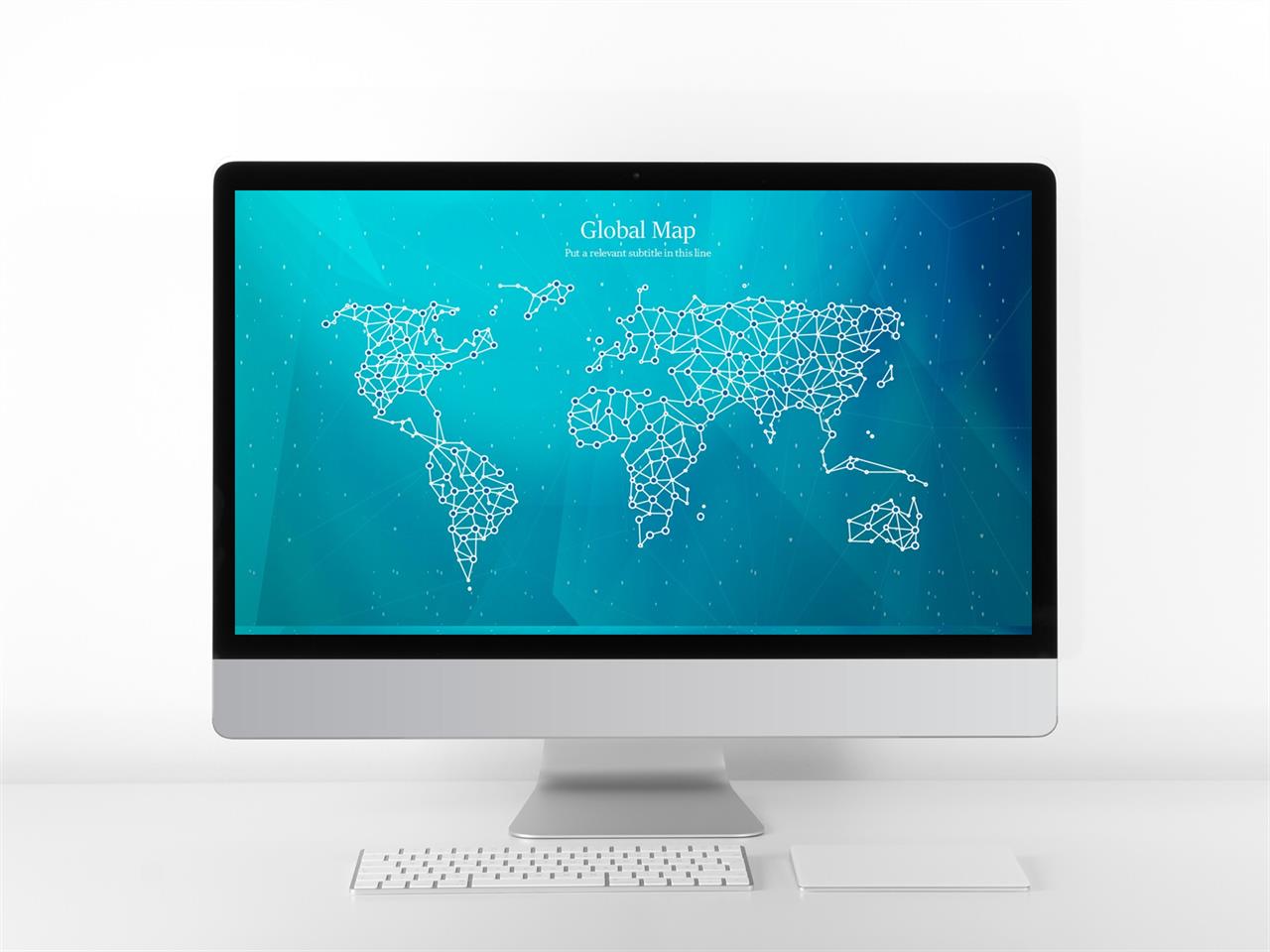 Global Map
Put a relevant subtitle in this line