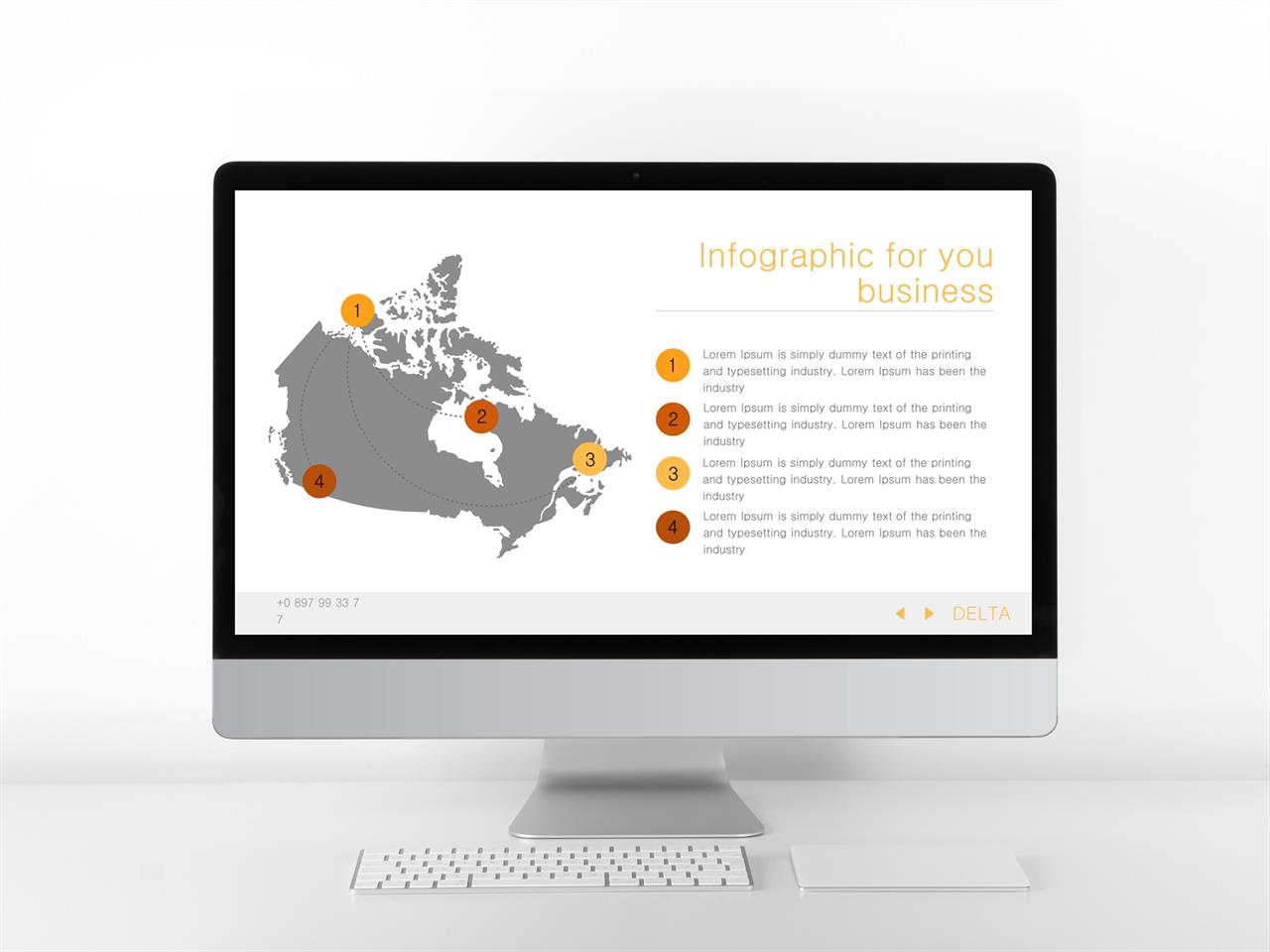 1
2
3
4

Infographic for you business

1 Lorem Ipsum is simply dummy text of the printing and typesetting industry. Lorem Ipsum has been the industry

2 Lorem Ipsum is simply dummy text of the printing and typesetting industry. Lorem Ipsum has been the industry

3 Lorem Ipsum is simply dummy text of the printing and typesetting industry. Lorem Ipsum has been the industry

4 Lorem Ipsum is simply dummy text of the printing and typesetting industry. Lorem Ipsum has been the industry

+0 897 99 33 7 7

DELTA