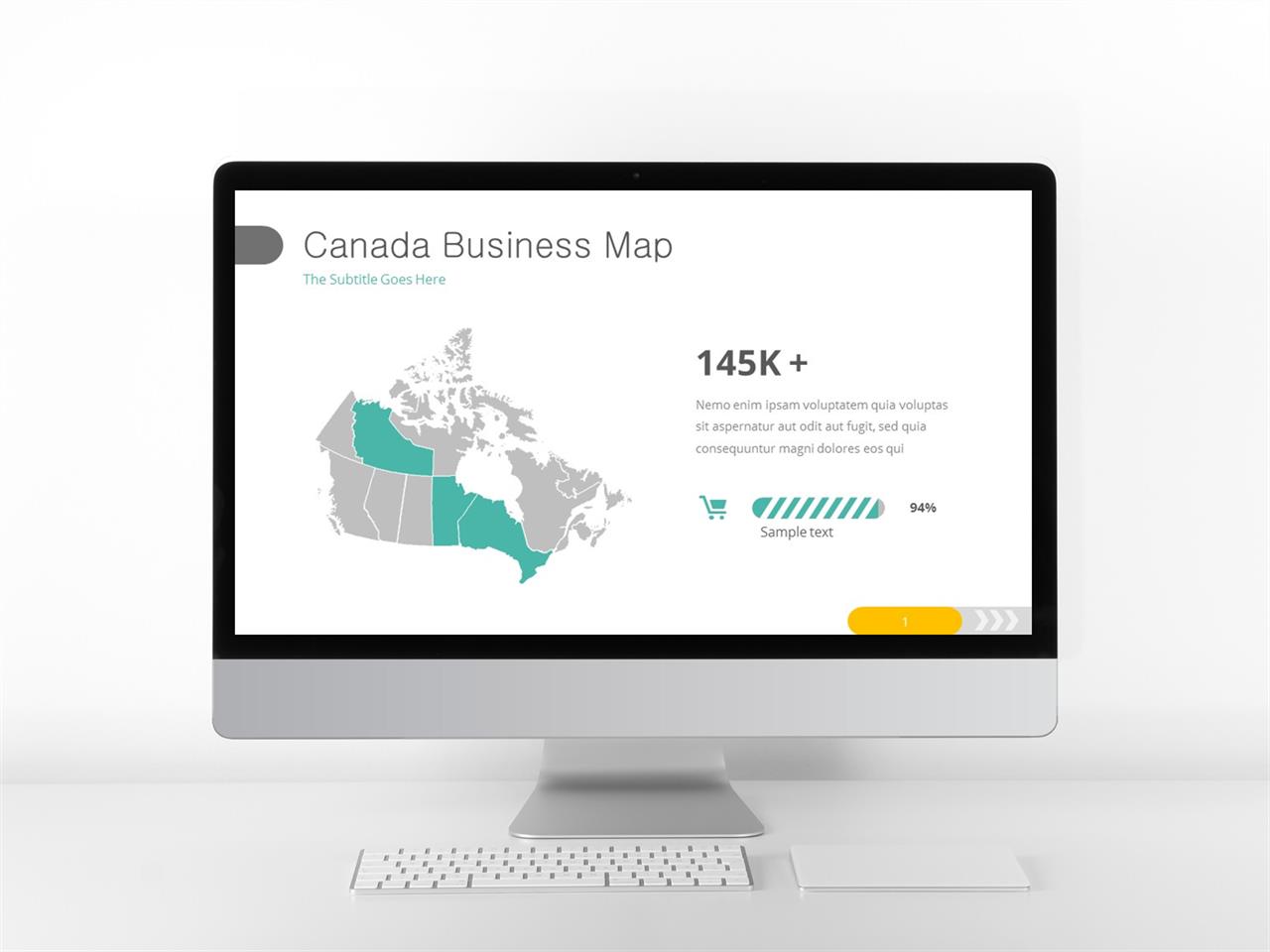 Canada Business Map
The Subtitle Goes Here

145K +

Nemo enim ipsam voluptatem quia voluptas sit aspernatur aut odit aut fugit, sed quia consequuntur magni dolores eos qui

94%
Sample text

1