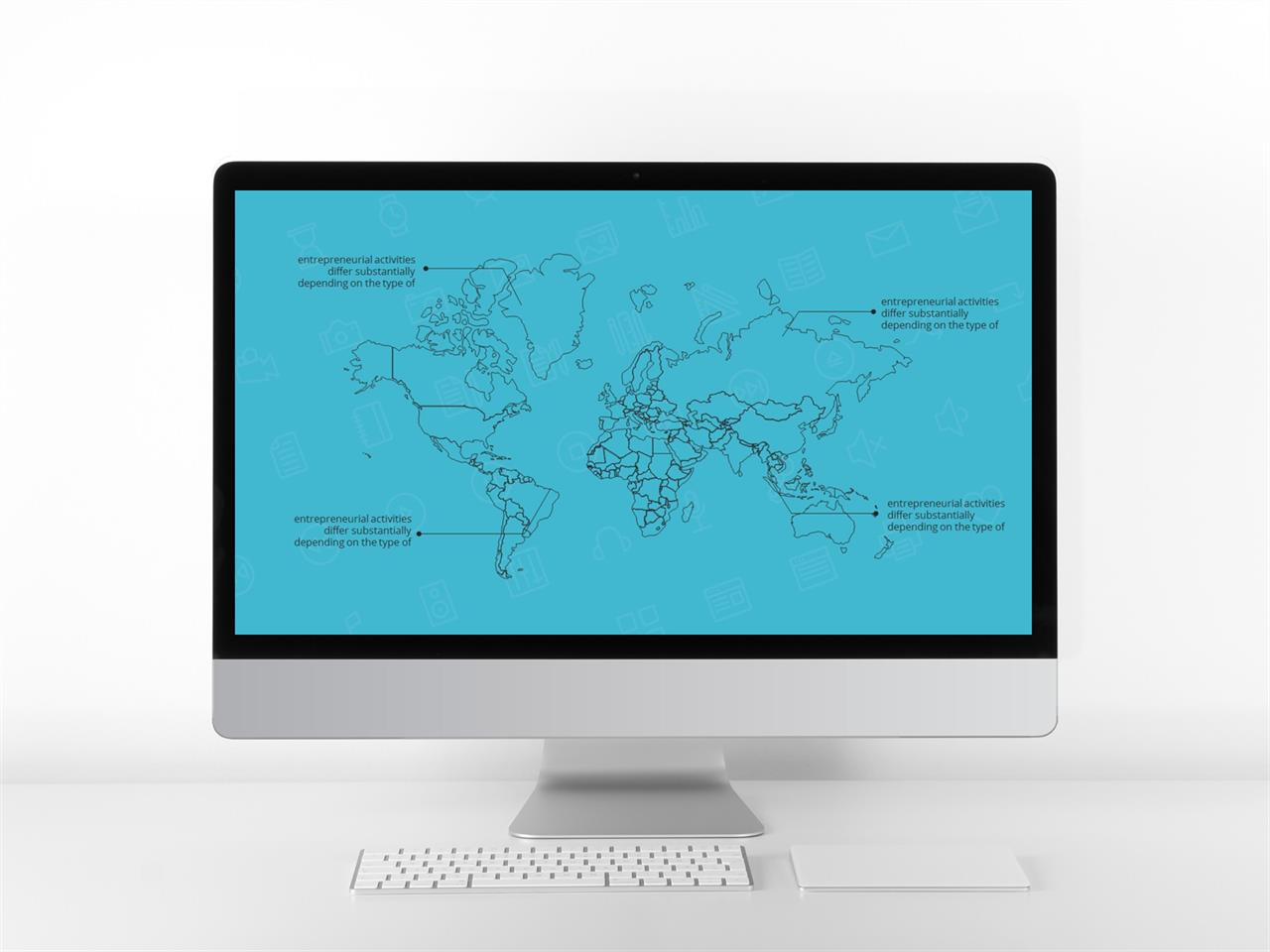 entrepreneurial activities differ substantially depending on the type of

entrepreneurial activities differ substantially depending on the type of

entrepreneurial activities differ substantially depending on the type of

entrepreneurial activities differ substantially depending on the type of