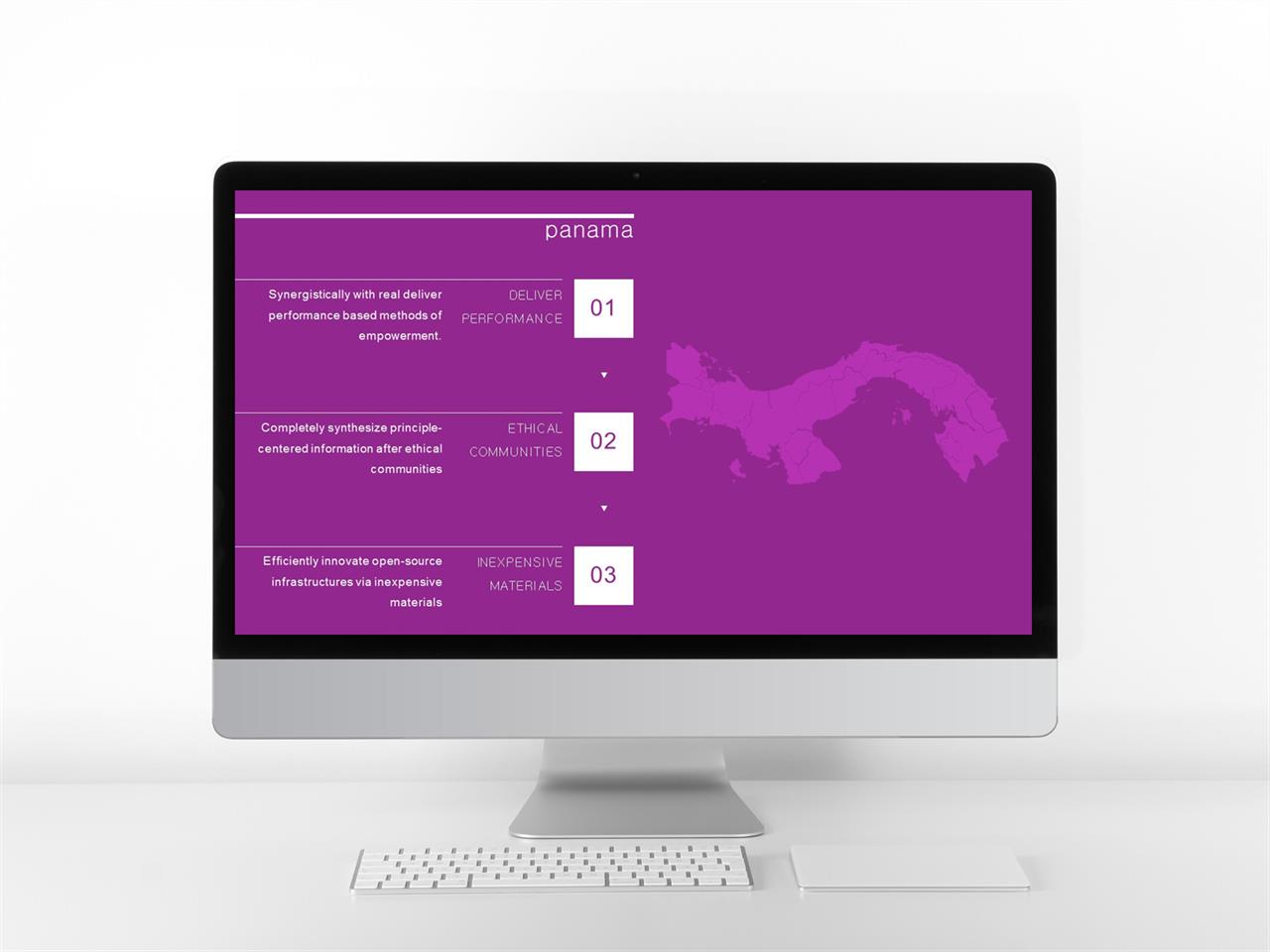 panama

Synergistically with real deliver performance based methods of empowerment.

DELIVER PERFORMANCE

01

Completely synthesize principle-centered information after ethical communities

ETHICAL COMMUNITIES

02

Efficiently innovate open-source infrastructures via inexpensive materials

INEXPENSIVE MATERIALS

03