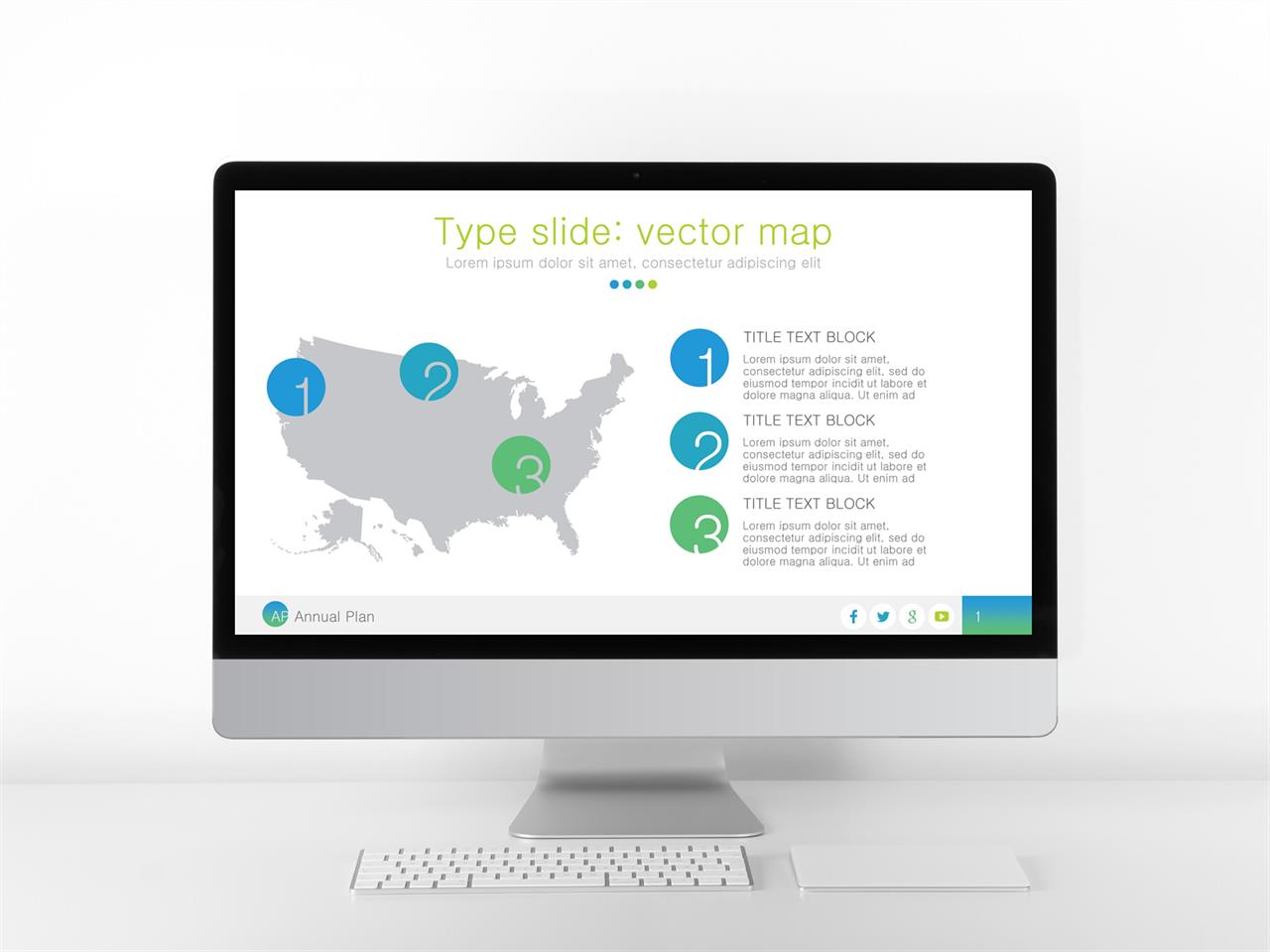 Type slide: vector map

Lorem ipsum dolor sit amet, consectetur adipiscing elit

1

2

3

1

TITLE TEXT BLOCK

Lorem ipsum dolor sit amet, consectetur adipiscing elit, sed do eiusmod tempor incidit ut labore et dolore magna aliqua. Ut enim ad

2

TITLE TEXT BLOCK

Lorem ipsum dolor sit amet, consectetur adipiscing elit, sed do eiusmod tempor incidit ut labore et dolore magna aliqua. Ut enim ad

3

TITLE TEXT BLOCK

Lorem ipsum dolor sit amet, consectetur adipiscing elit, sed do eiusmod tempor incidit ut labore et dolore magna aliqua. Ut enim ad

AP Annual Plan

1