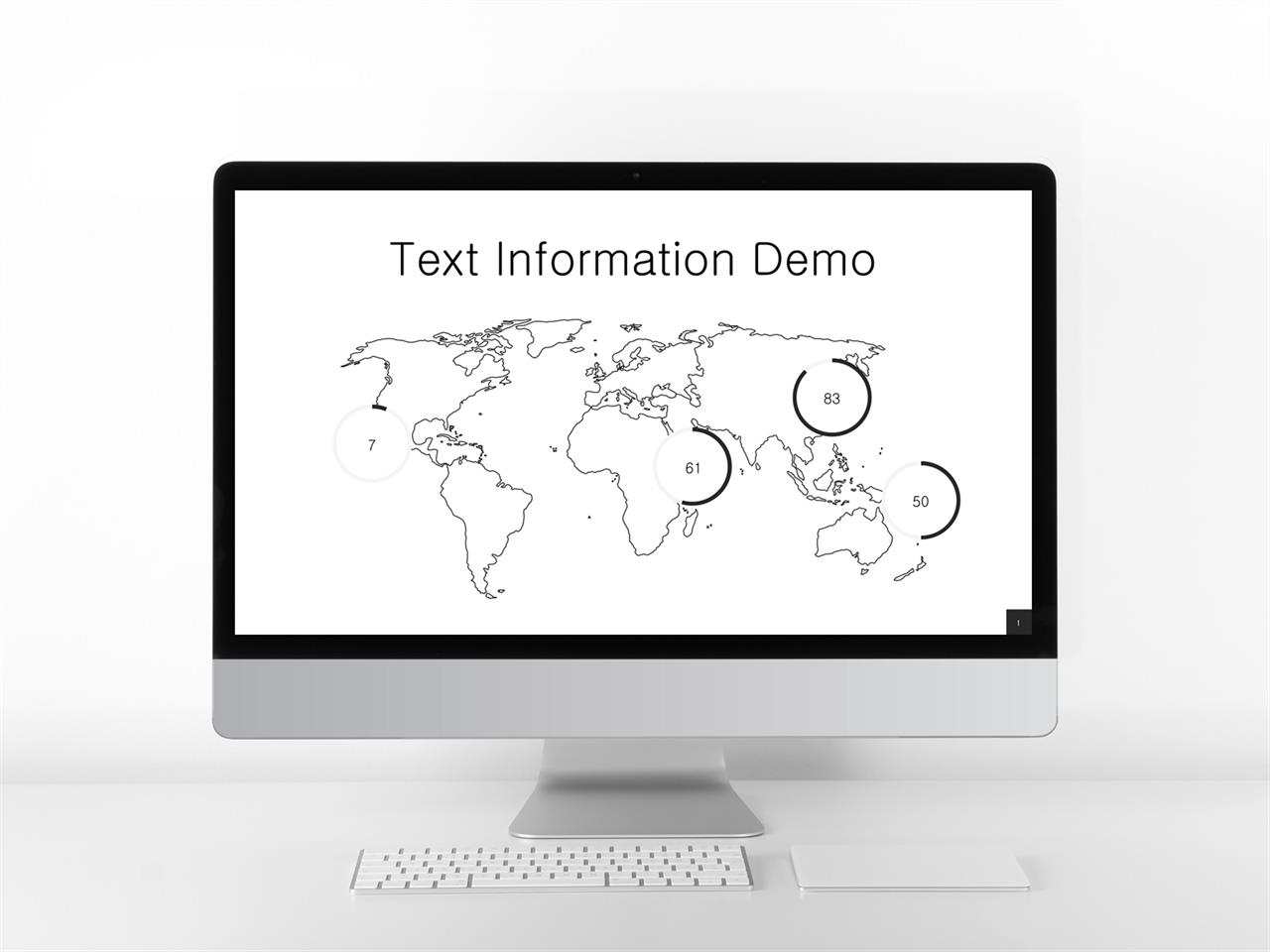 Text Information Demo

7

61

83

50

1