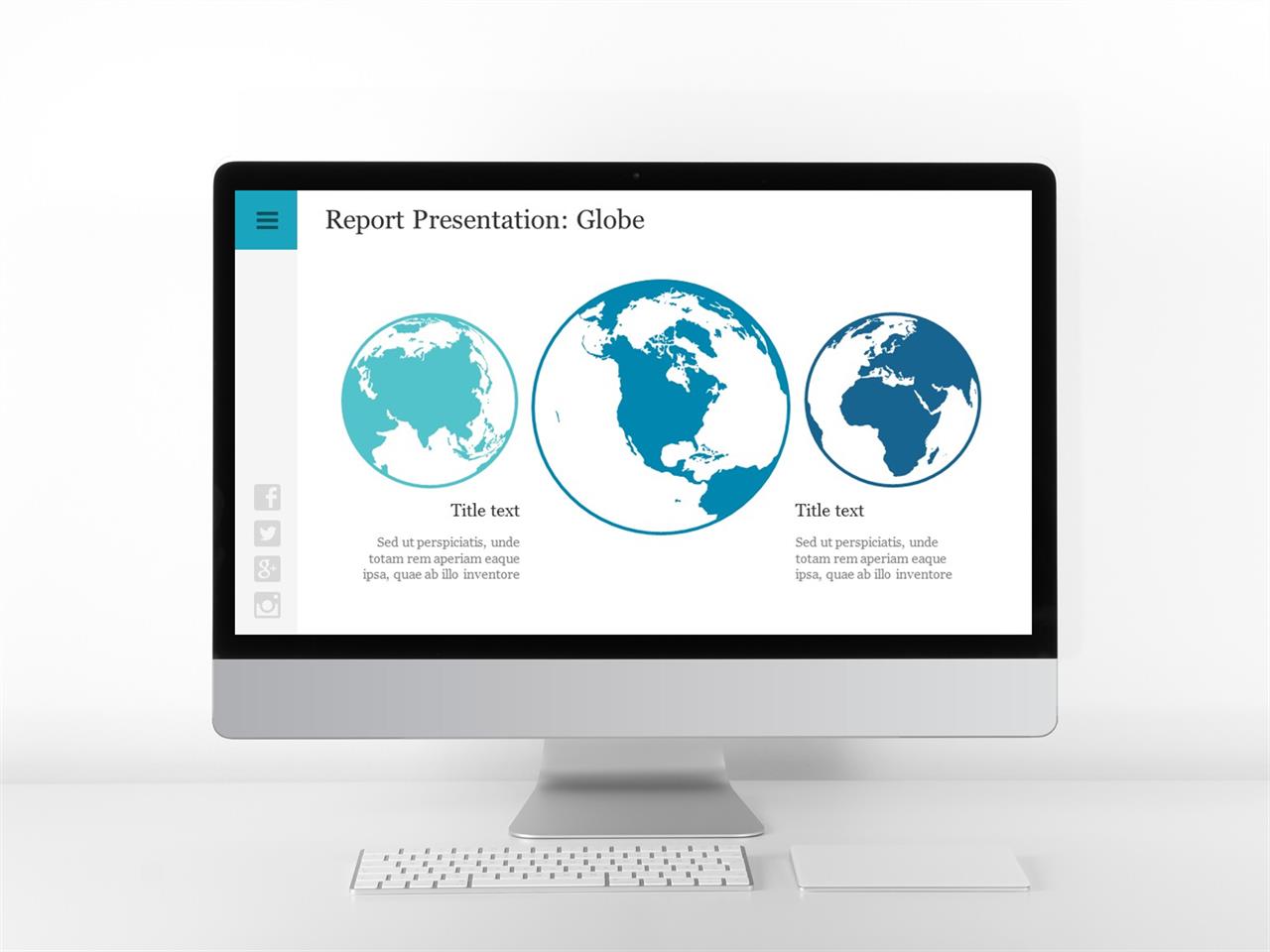 Report Presentation: Globe

Title text

Sed ut perspiciatis, unde totam rem aperiam eaque ipsa, quae ab illo inventore

Title text

Sed ut perspiciatis, unde totam rem aperiam eaque ipsa, quae ab illo inventore