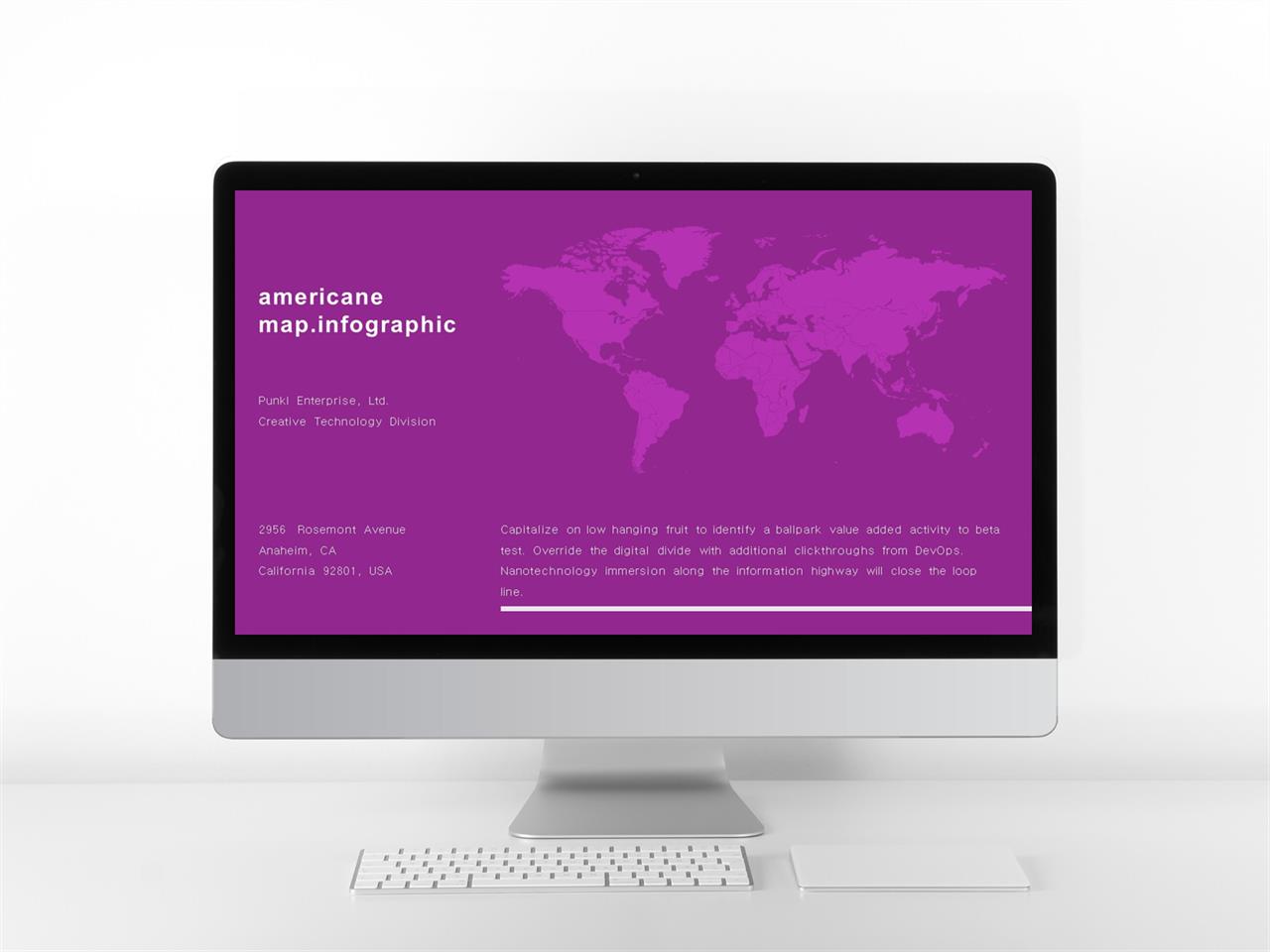 americane
map.infographic

Punkl Enterprise, Ltd.
Creative Technology Division

2956 Rosemont Avenue
Anaheim, CA
California 92801, USA

Capitalize on low hanging fruit to identify a ballpark value added activity to beta test. Override the digital divide with additional clickthroughs from DevOps. Nanotechnology immersion along the information highway will close the loop line.