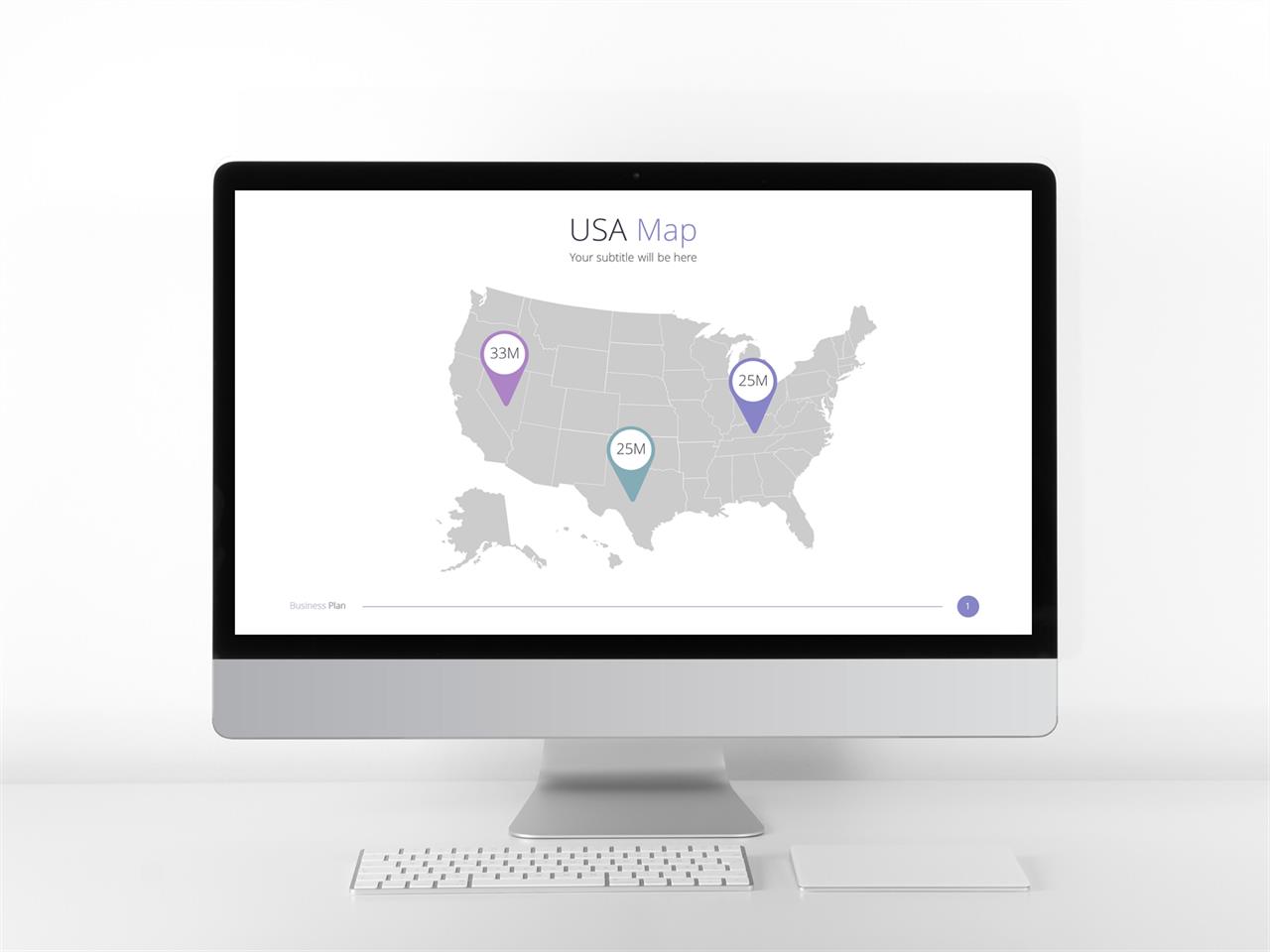 USA Map
Your subtitle will be here

33M

25M

25M

Business Plan

1