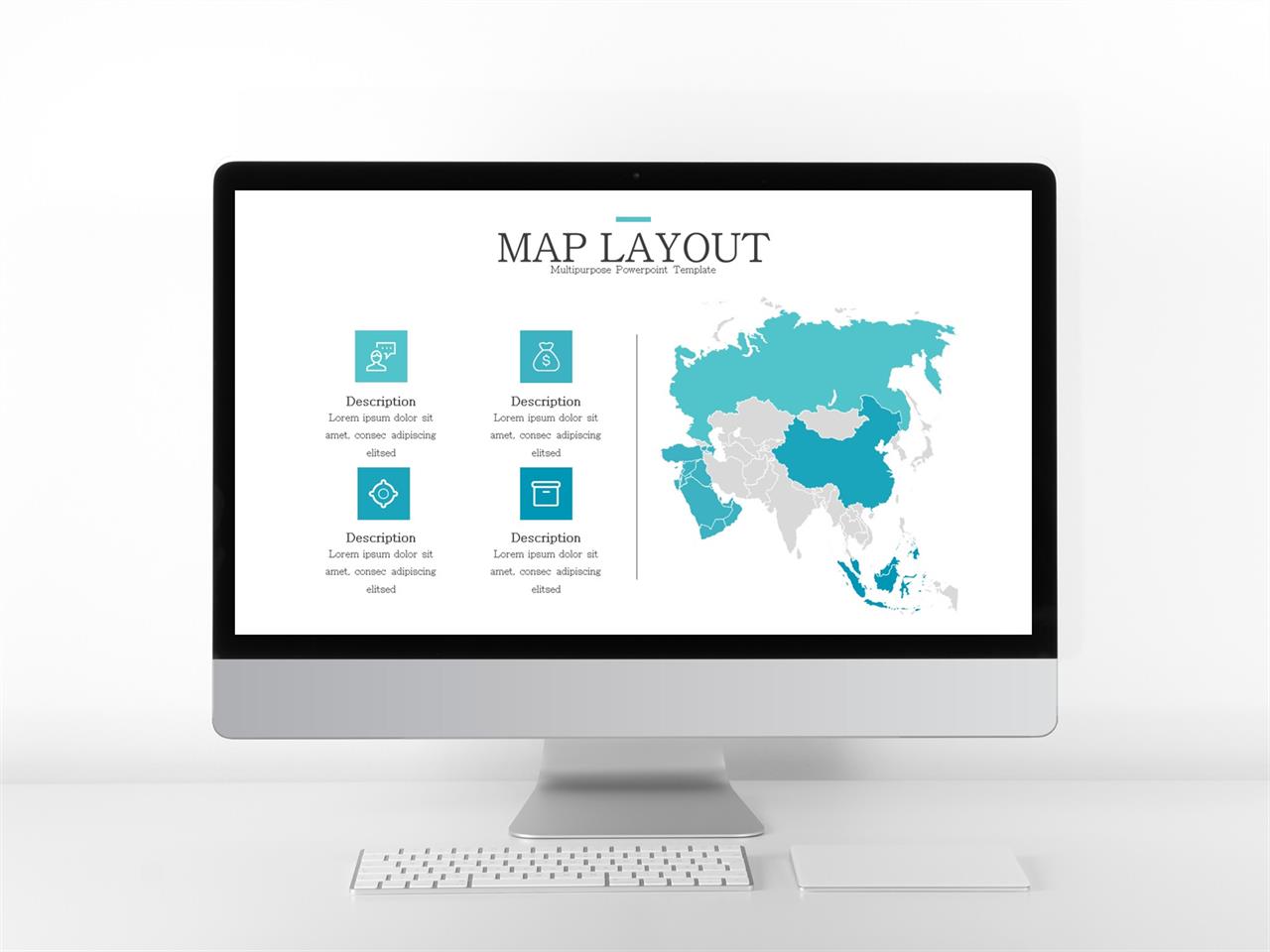 MAP LAYOUT
Multipurpose Powerpoint Template

Description
Lorem ipsum dolor sit amet, consec adipiscing elitsed

Description
Lorem ipsum dolor sit amet, consec adipiscing elitsed

Description
Lorem ipsum dolor sit amet, consec adipiscing elitsed

Description
Lorem ipsum dolor sit amet, consec adipiscing elitsed