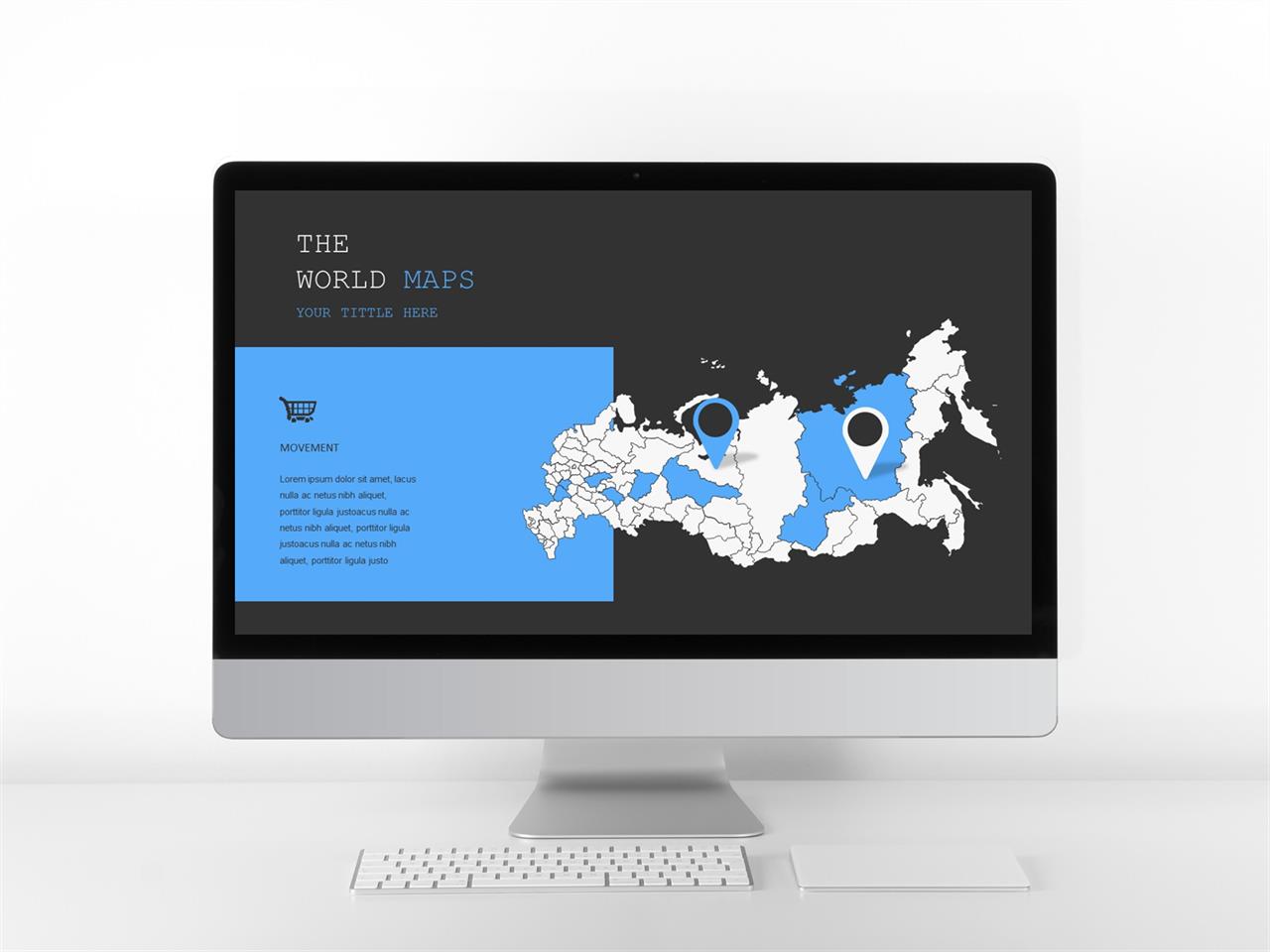 THE
WORLD MAPS
YOUR TITTLE HERE

MOVEMENT

Lorem ipsum dolor sit amet, lacus nulla ac netus nibh aliquet, porttitor ligula justoacus nulla ac netus nibh aliquet, porttitor ligula justoacus nulla ac netus nibh aliquet, porttitor ligula justo