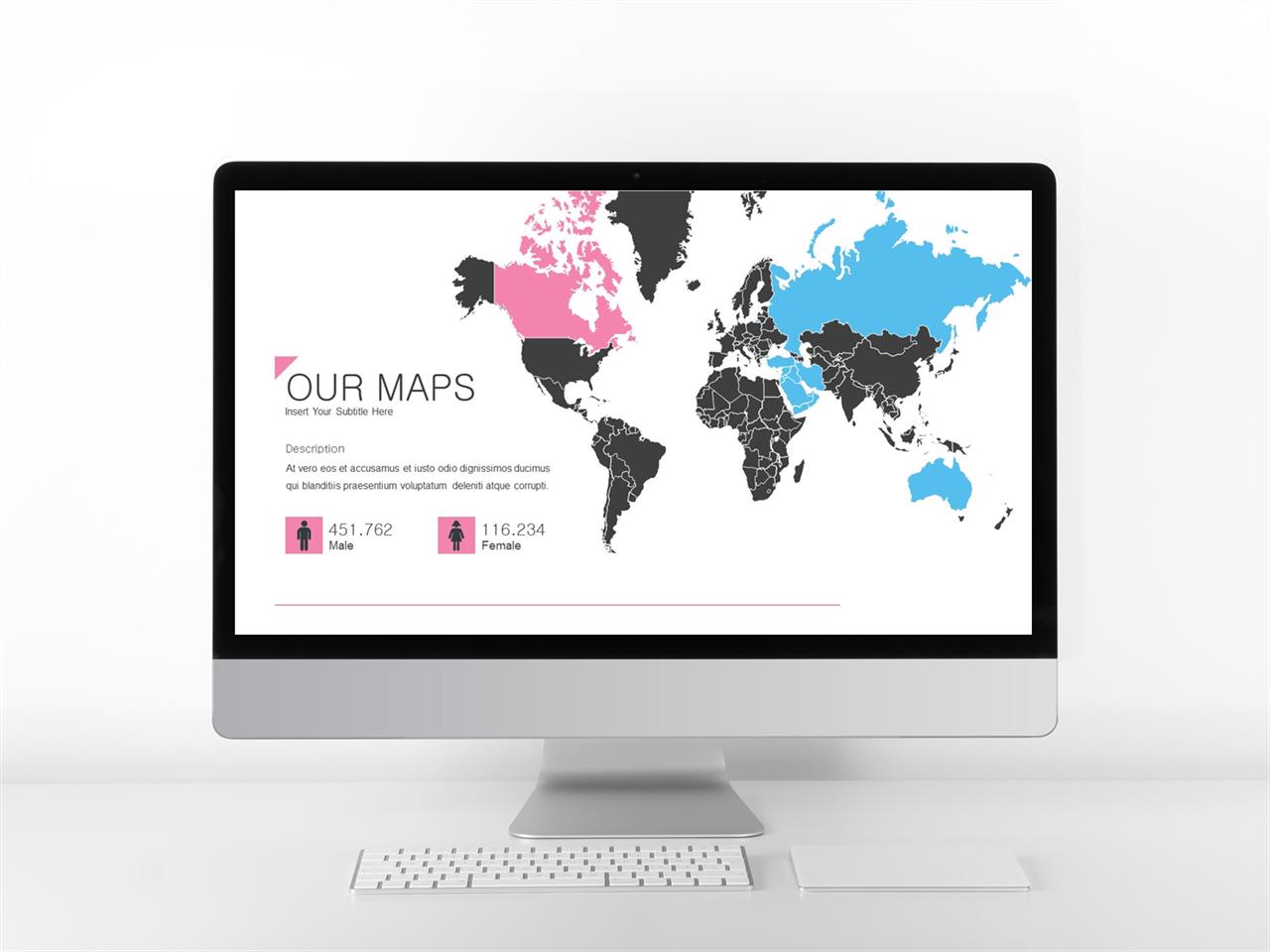 OUR MAPS
Insert Your Subtitle Here

Description
At vero eos et accusamus et iusto odio dignissimos ducimus qui blanditiis praesentium voluptatum deleniti atque corrupti.

451.762
Male

116.234
Female