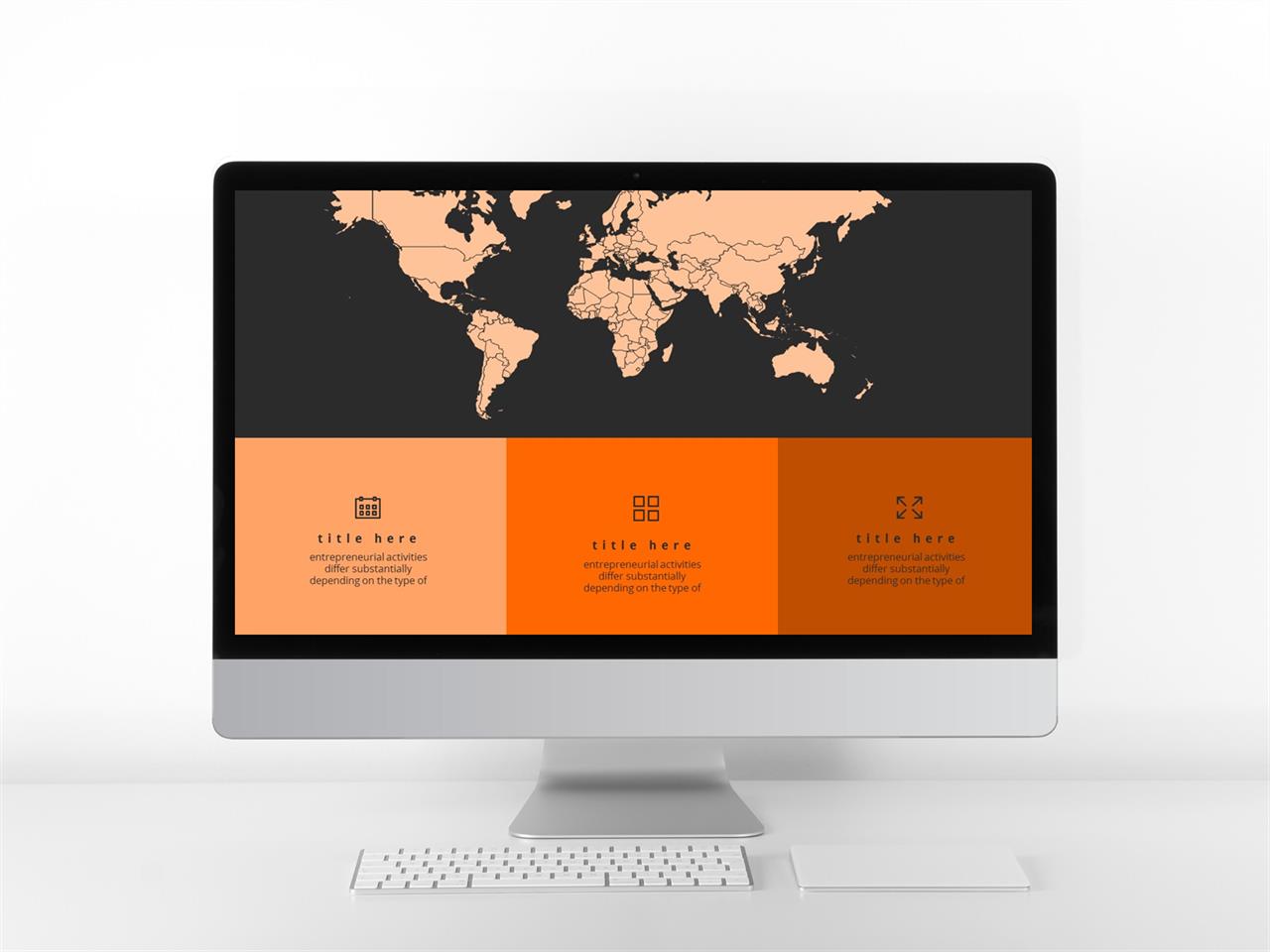 title here
entrepreneurial activities differ substantially depending on the type of

title here
entrepreneurial activities differ substantially depending on the type of

title here
entrepreneurial activities differ substantially depending on the type of