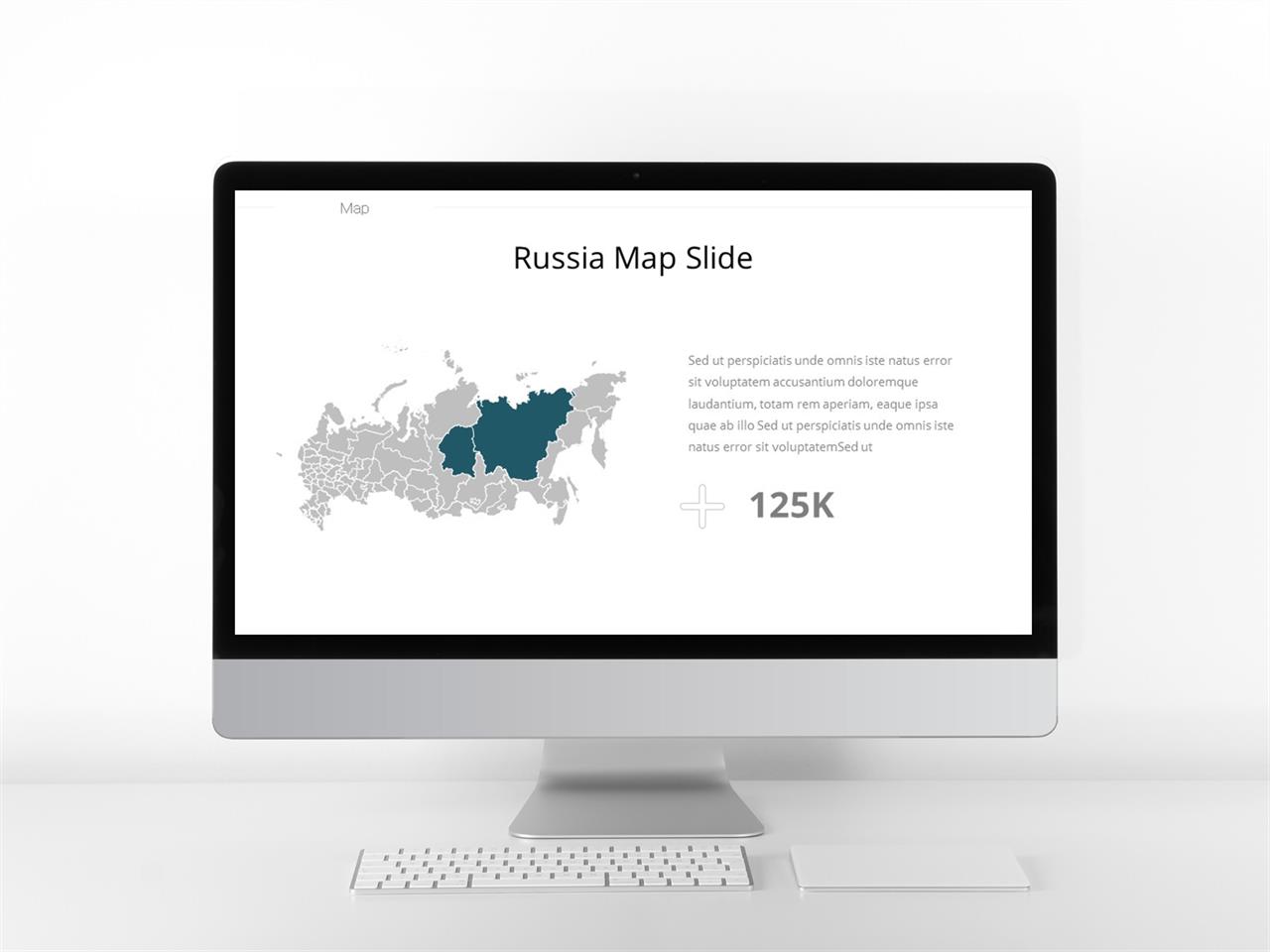 Map

Russia Map Slide

Sed ut perspiciatis unde omnis iste natus error sit voluptatem accusantium doloremque laudantium, totam rem aperiam, eaque ipsa quae ab illo Sed ut perspiciatis unde omnis iste natus error sit voluptatemSed ut

125K