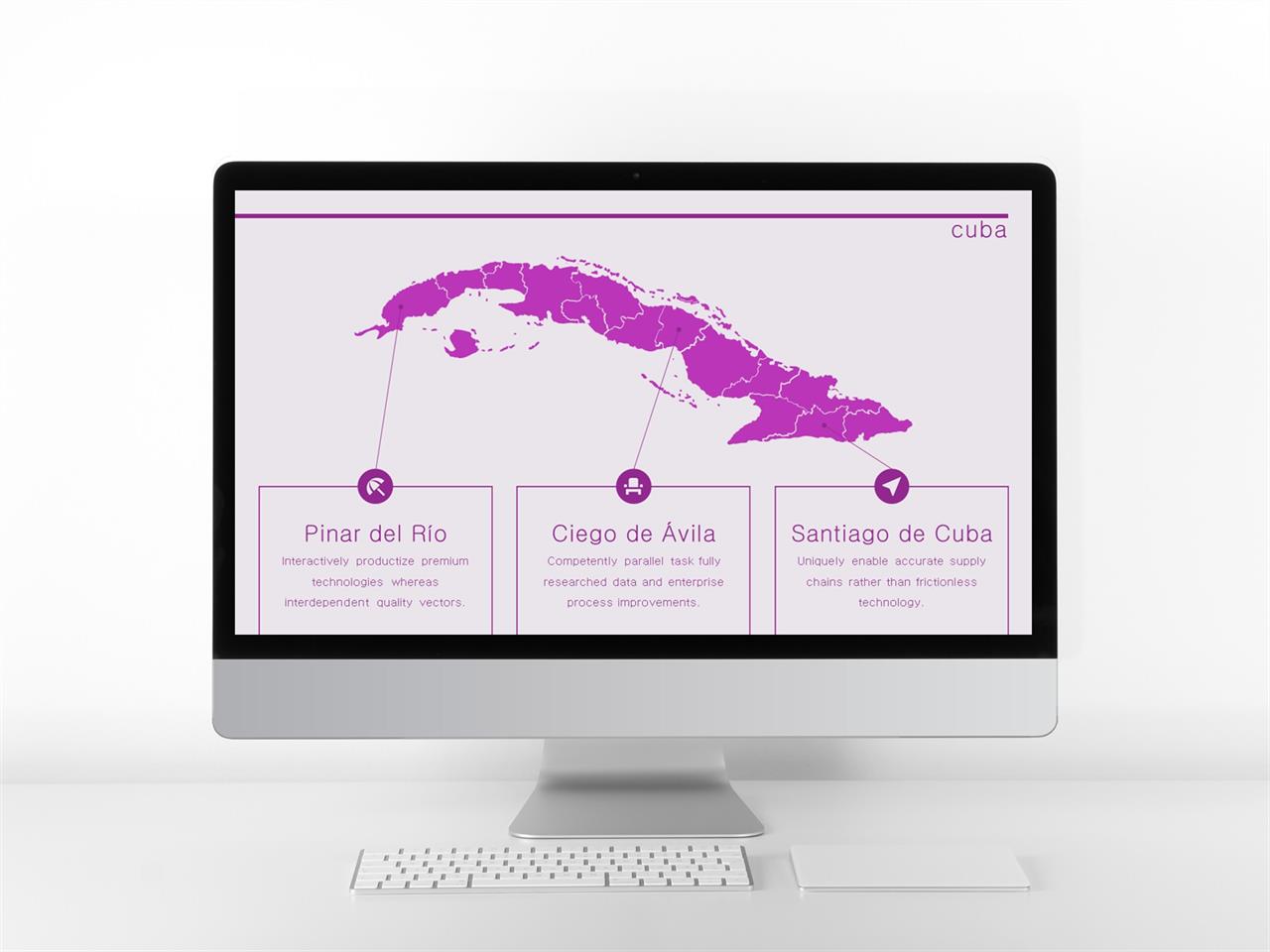 cuba

Pinar del Río

Interactively productize premium technologies whereas interdependent quality vectors.

Ciego de Ávila

Competently parallel task fully researched data and enterprise process improvements.

Santiago de Cuba

Uniquely enable accurate supply chains rather than frictionless technology.