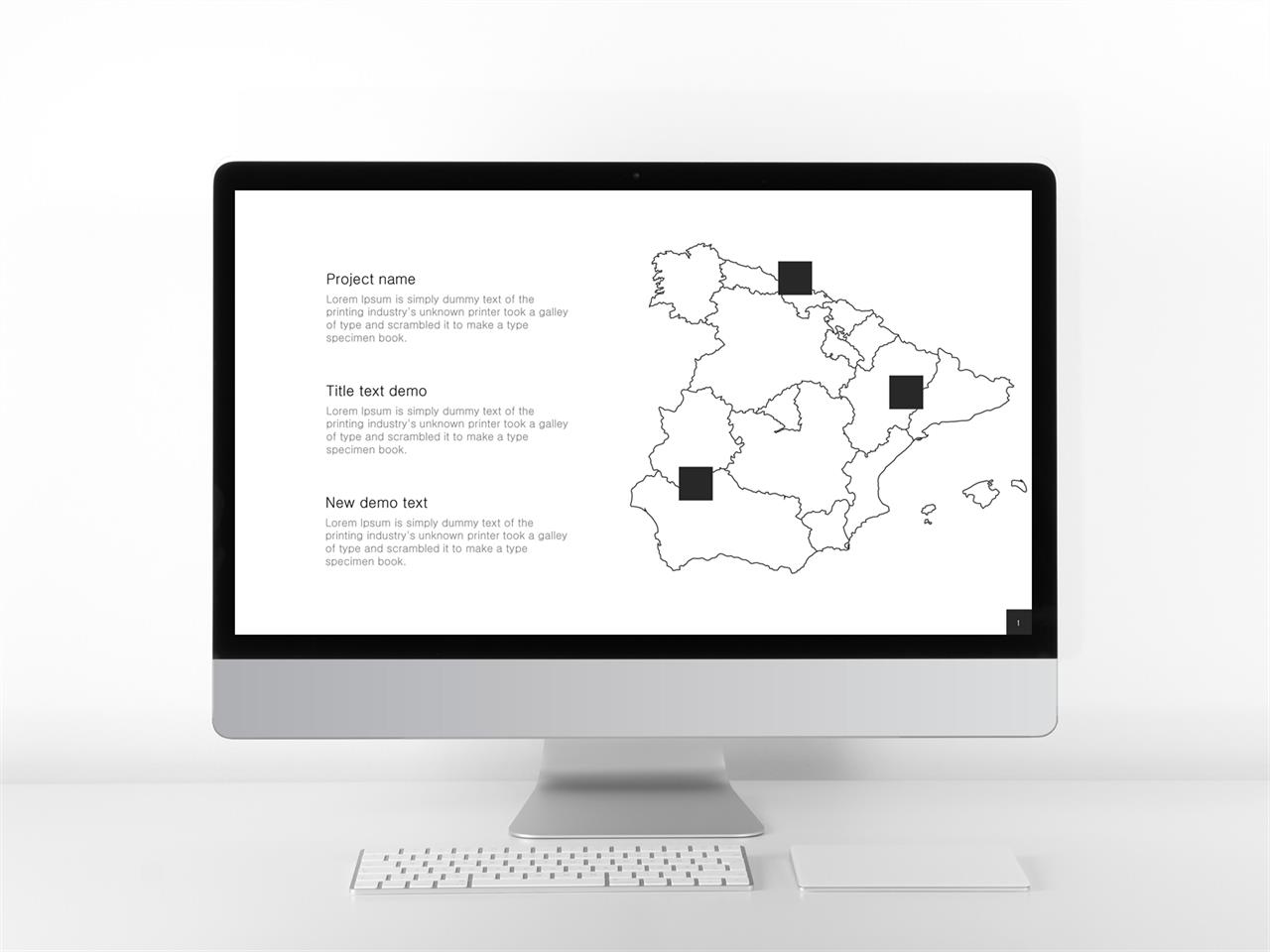 Project name
Lorem Ipsum is simply dummy text of the printing industry's unknown printer took a galley of type and scrambled it to make a type specimen book.

Title text demo
Lorem Ipsum is simply dummy text of the printing industry's unknown printer took a galley of type and scrambled it to make a type specimen book.

New demo text
Lorem Ipsum is simply dummy text of the printing industry's unknown printer took a galley of type and scrambled it to make a type specimen book.

1