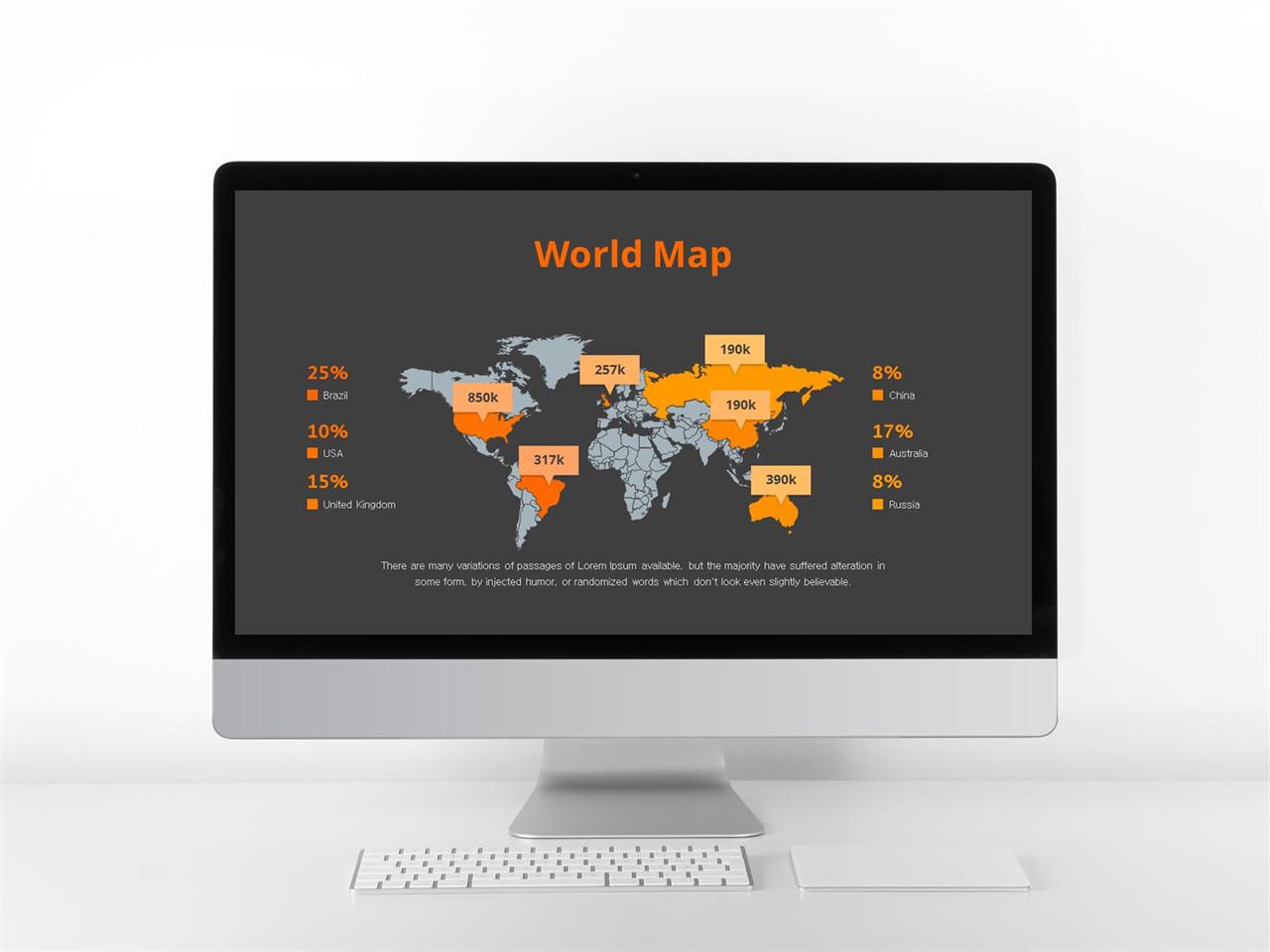 World Map

25%
Brazil

10%
USA

15%
United Kingdom

850k

257k

190k

190k

317k

390k

8%
China

17%
Australia

8%
Russia

There are many variations of passages of Lorem Ipsum available, but the majority have suffered alteration in some form, by injected humor, or randomized words which don't look even slightly believable.