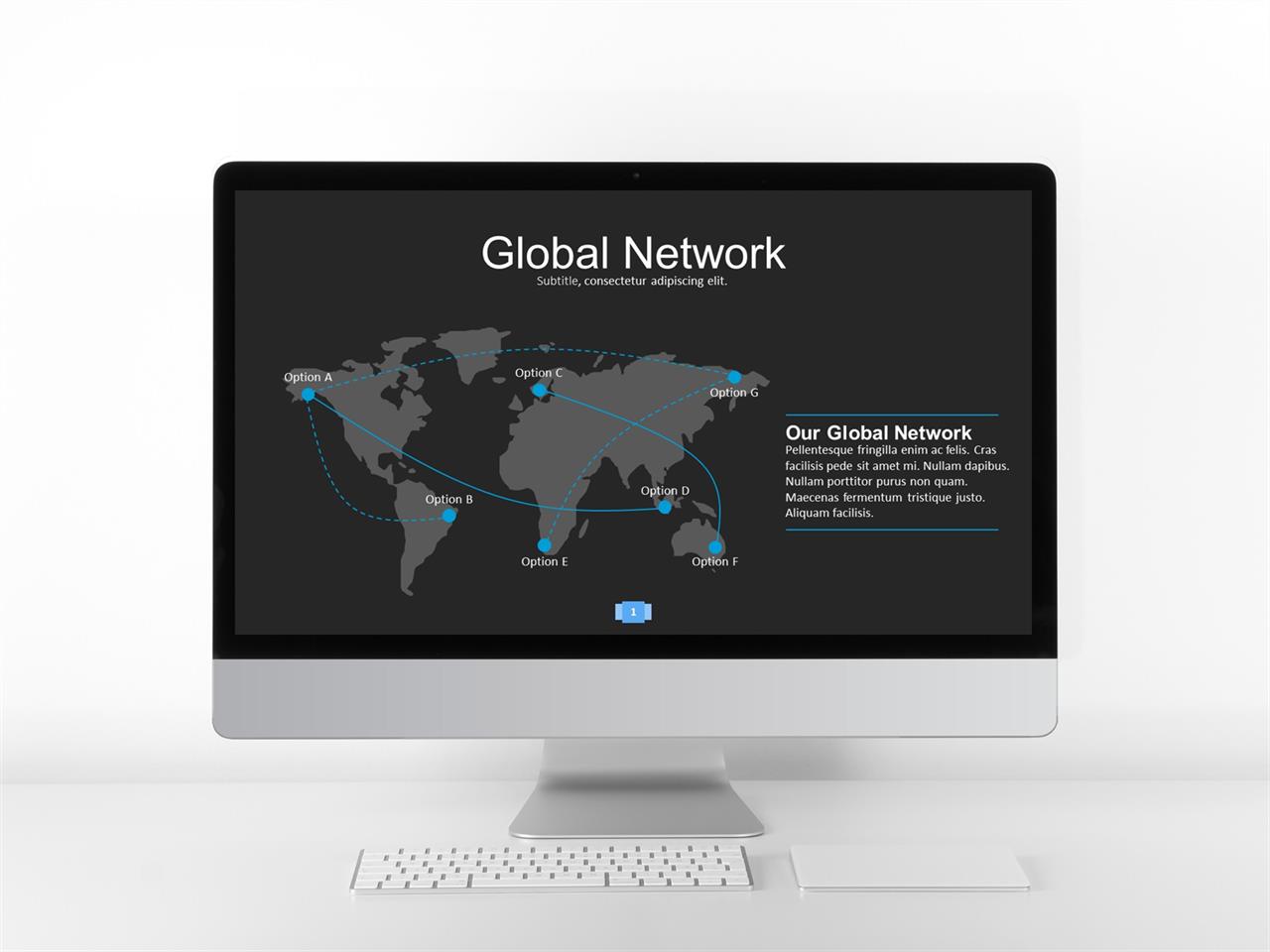 Global Network
Subtitle, consectetur adipiscing elit.

Option A
Option C
Option G
Option B
Option D
Option E
Option F

Our Global Network
Pellentesque fringilla enim ac felis. Cras facilisis pede sit amet mi. Nullam dapibus. Nullam porttitor purus non quam. Maecenas fermentum tristique justo. Aliquam facilisis.

1