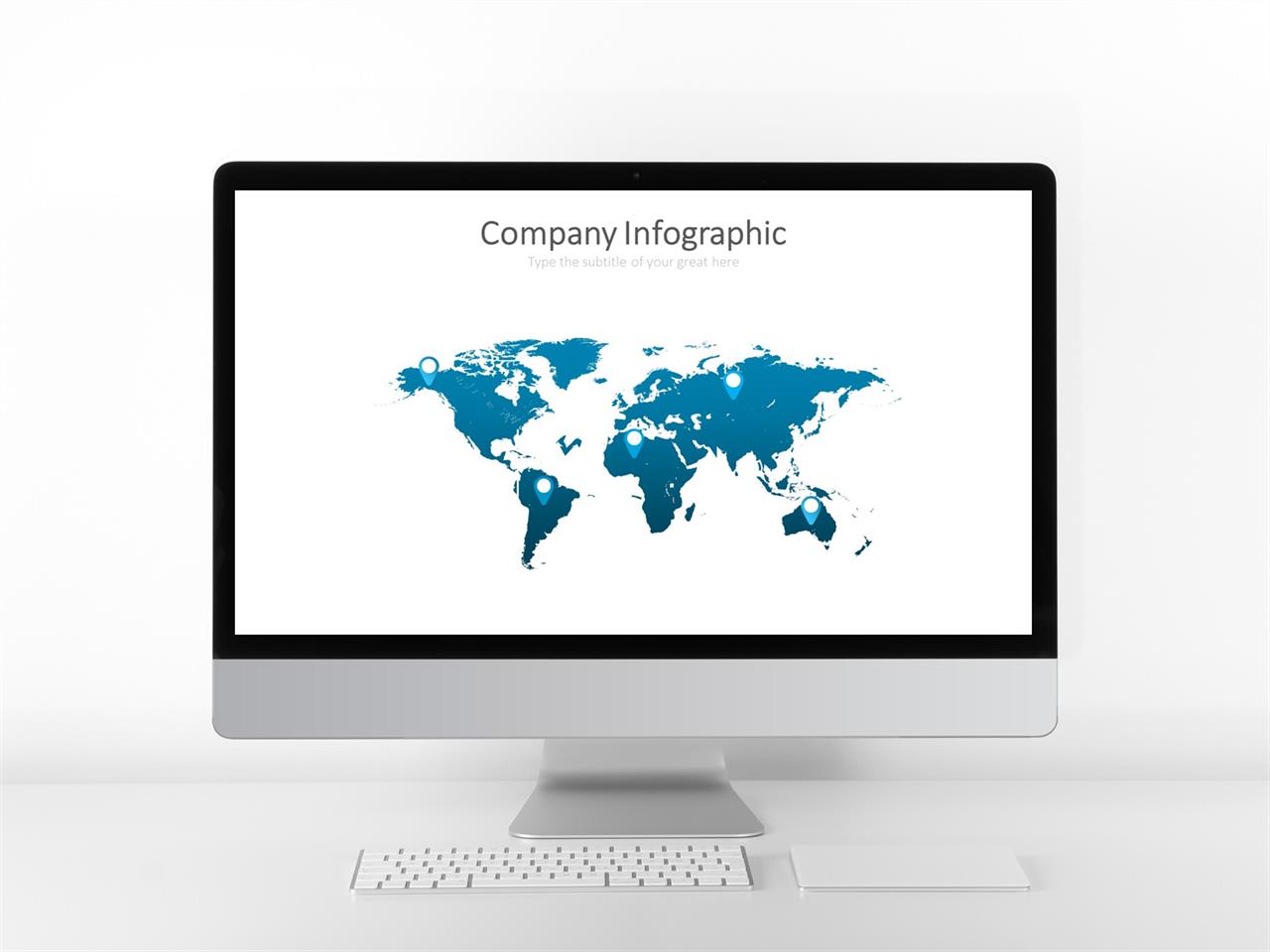 Company Infographic

Type the subtitle of your great here