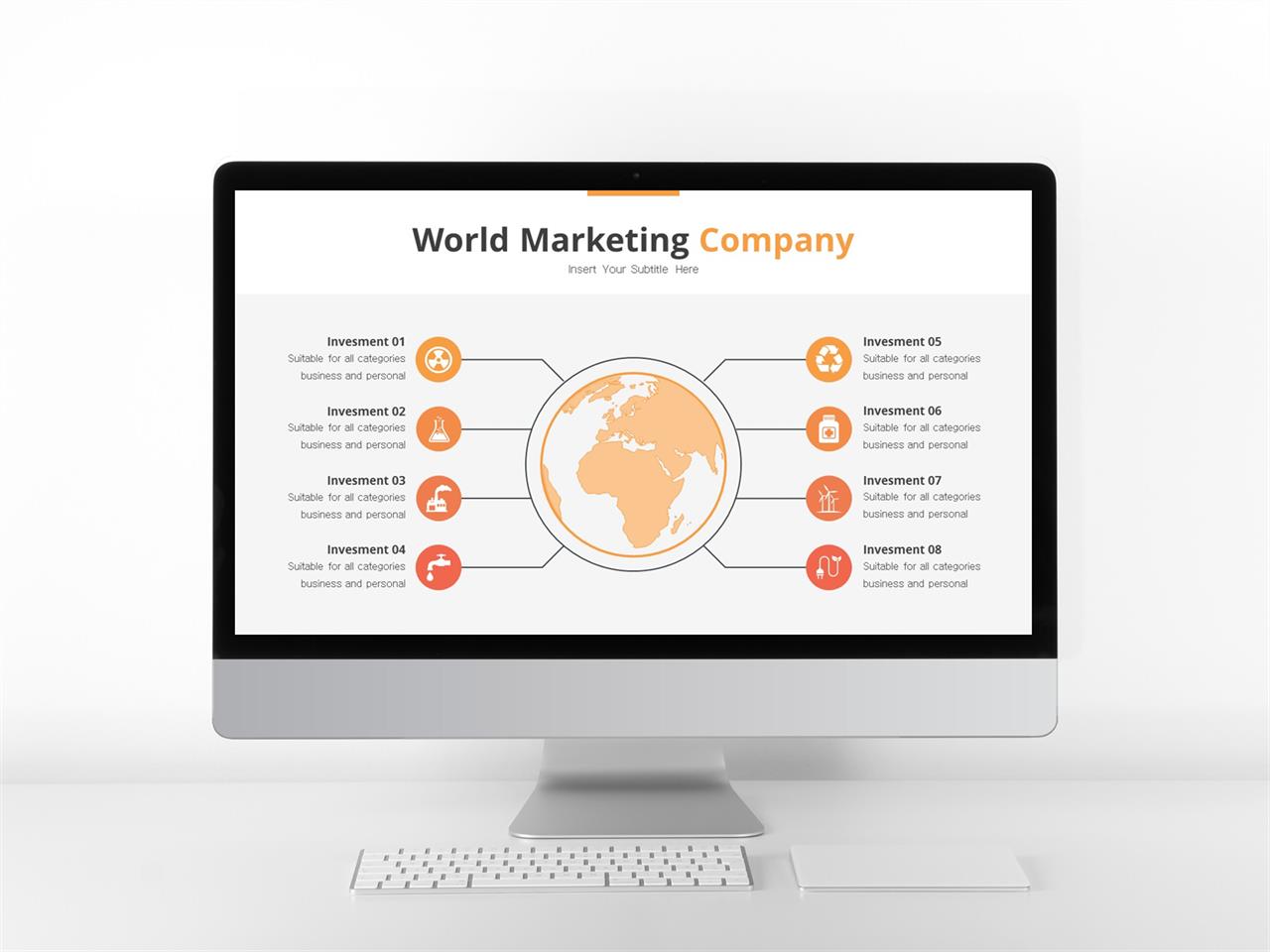 World Marketing Company
Insert Your Subtitle Here

Invesment 01
Suitable for all categories business and personal

Invesment 02
Suitable for all categories business and personal

Invesment 03
Suitable for all categories business and personal

Invesment 04
Suitable for all categories business and personal

Invesment 05
Suitable for all categories business and personal

Invesment 06
Suitable for all categories business and personal

Invesment 07
Suitable for all categories business and personal

Invesment 08
Suitable for all categories business and personal