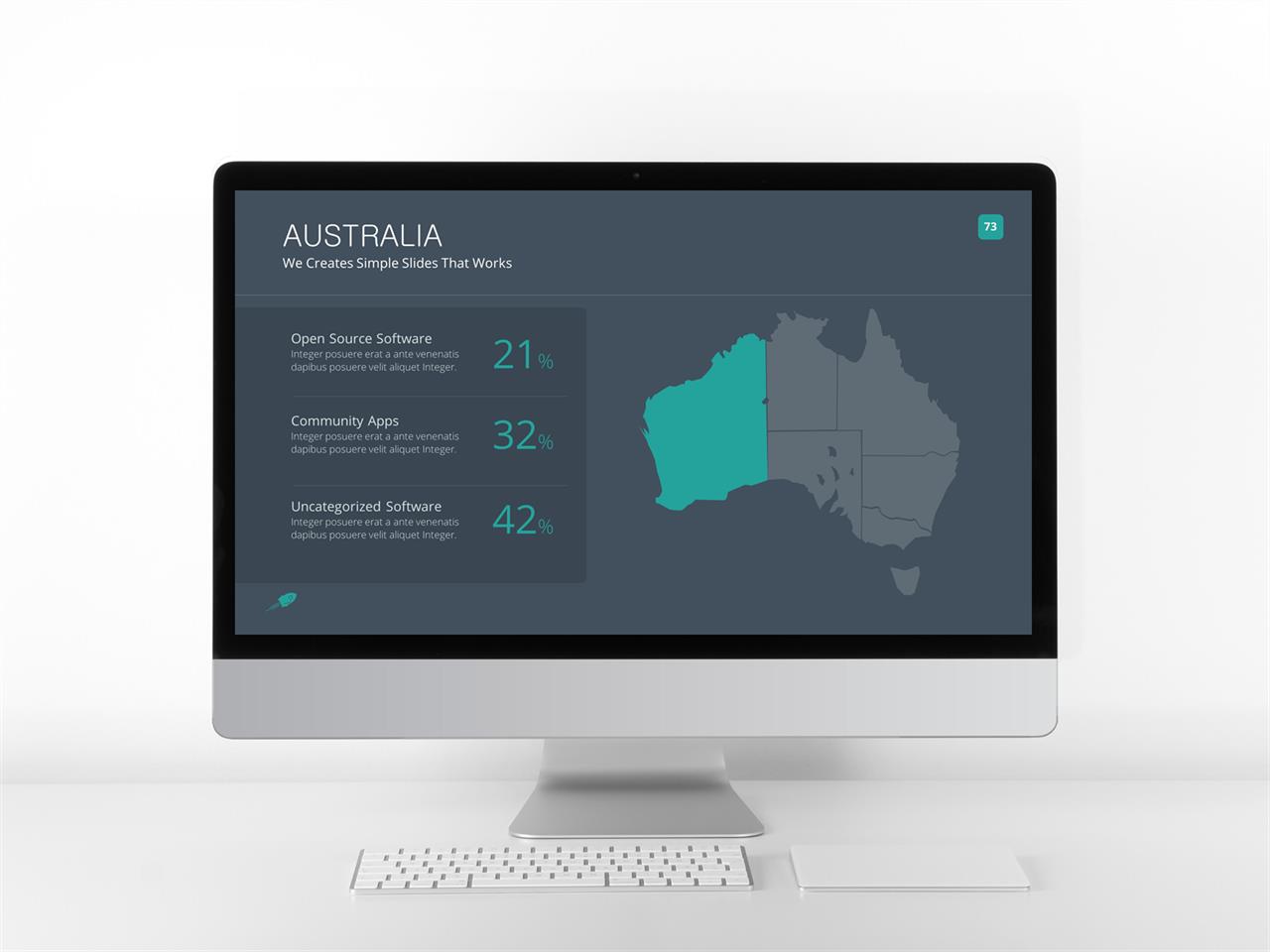 AUSTRALIA
We Creates Simple Slides That Works

73

Open Source Software
Integer posuere erat a ante venenatis dapibus posuere velit aliquet Integer.
21%

Community Apps
Integer posuere erat a ante venenatis dapibus posuere velit aliquet Integer.
32%

Uncategorized Software
Integer posuere erat a ante venenatis dapibus posuere velit aliquet Integer.
42%