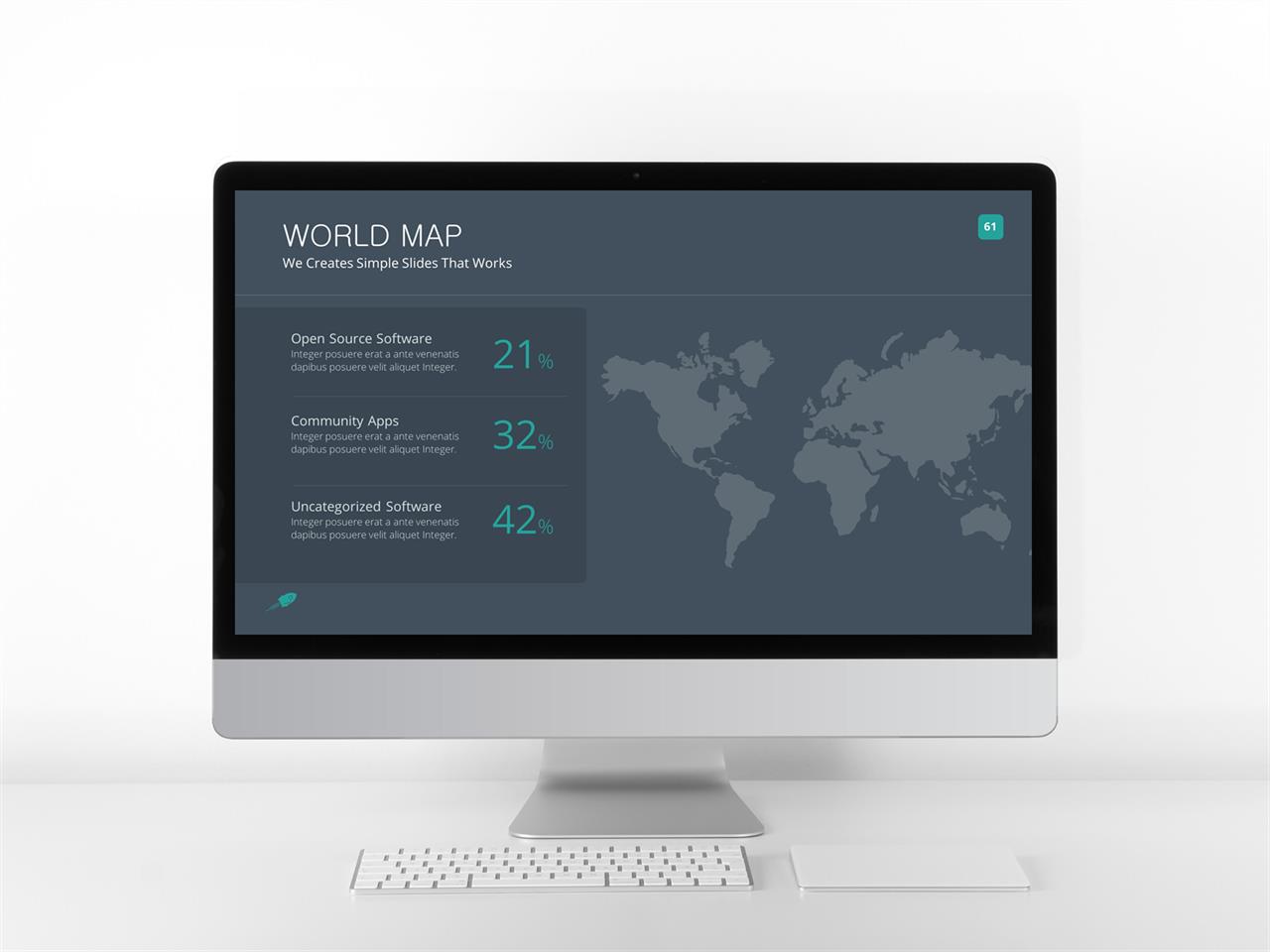 WORLD MAP
We Creates Simple Slides That Works

61

Open Source Software
Integer posuere erat a ante venenatis dapibus posuere velit aliquet Integer.
21%

Community Apps
Integer posuere erat a ante venenatis dapibus posuere velit aliquet Integer.
32%

Uncategorized Software
Integer posuere erat a ante venenatis dapibus posuere velit aliquet Integer.
42%