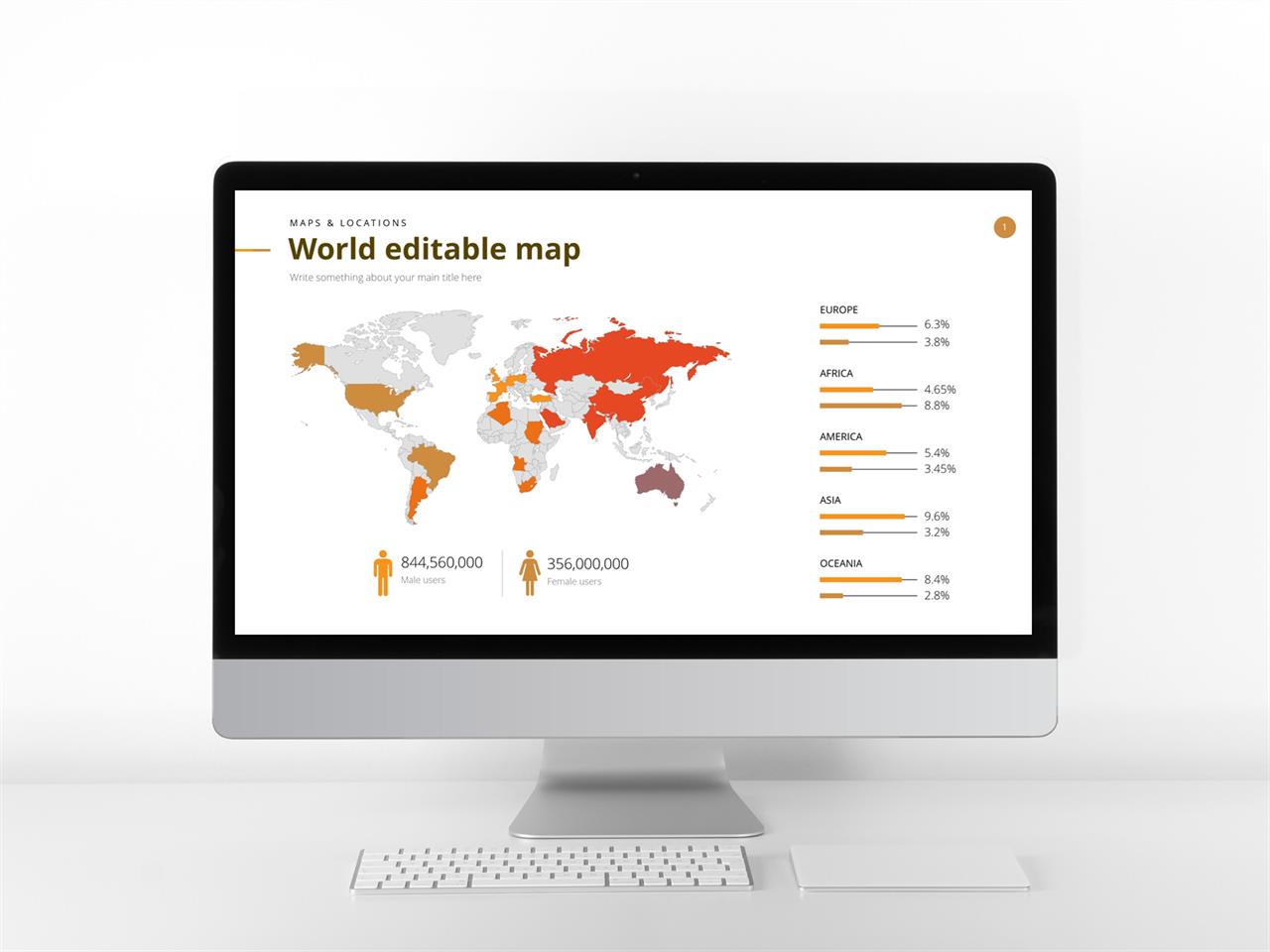 MAPS & LOCATIONS

World editable map

Write something about your main title here

1

844,560,000
Male users

356,000,000
Female users

EUROPE
6.3%
3.8%

AFRICA
4.65%
8.8%

AMERICA
5.4%
3.45%

ASIA
9.6%
3.2%

OCEANIA
8.4%
2.8%