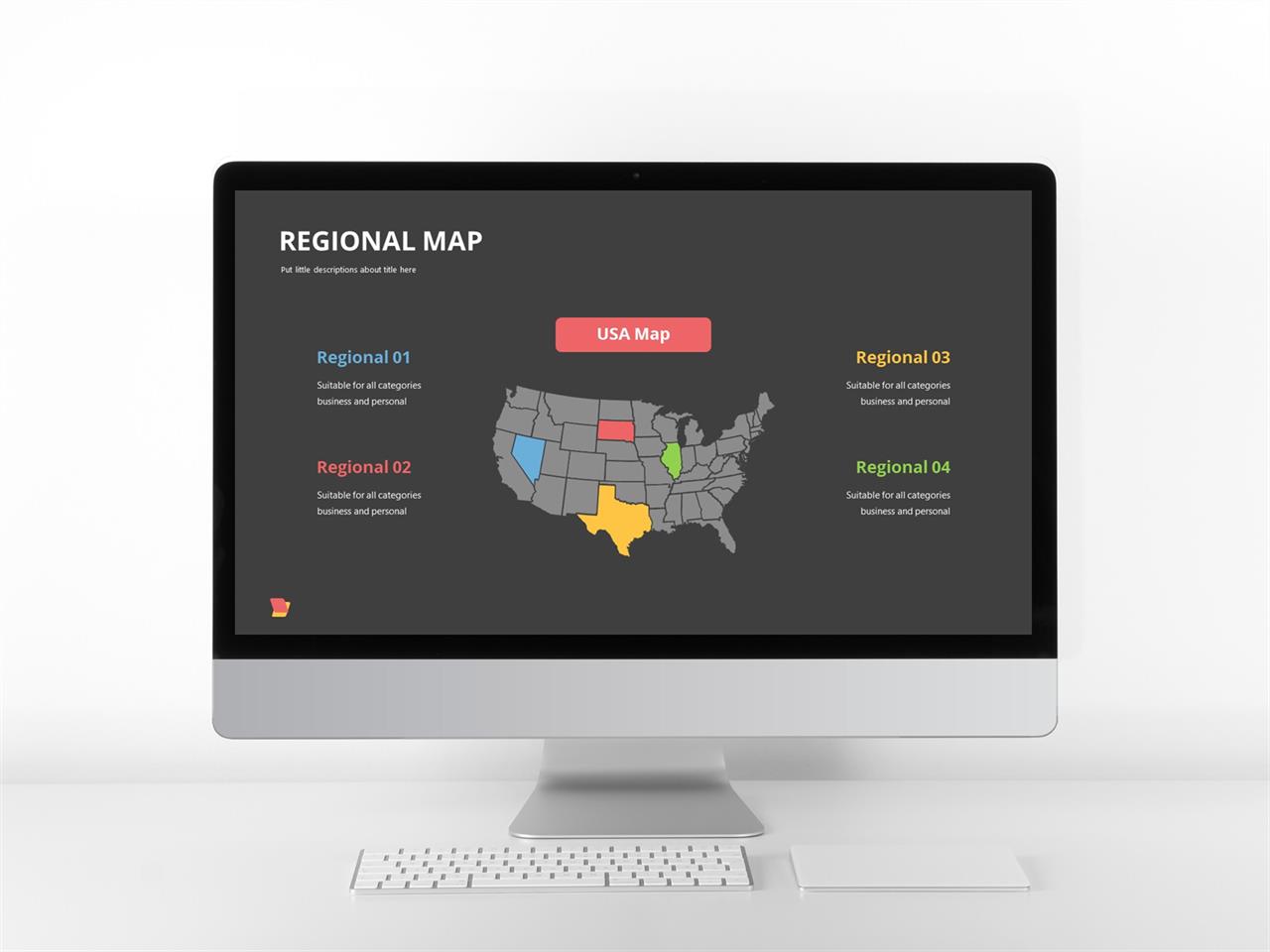 REGIONAL MAP

Put little descriptions about title here

USA Map

Regional 01

Suitable for all categories business and personal

Regional 02

Suitable for all categories business and personal

Regional 03

Suitable for all categories business and personal

Regional 04

Suitable for all categories business and personal