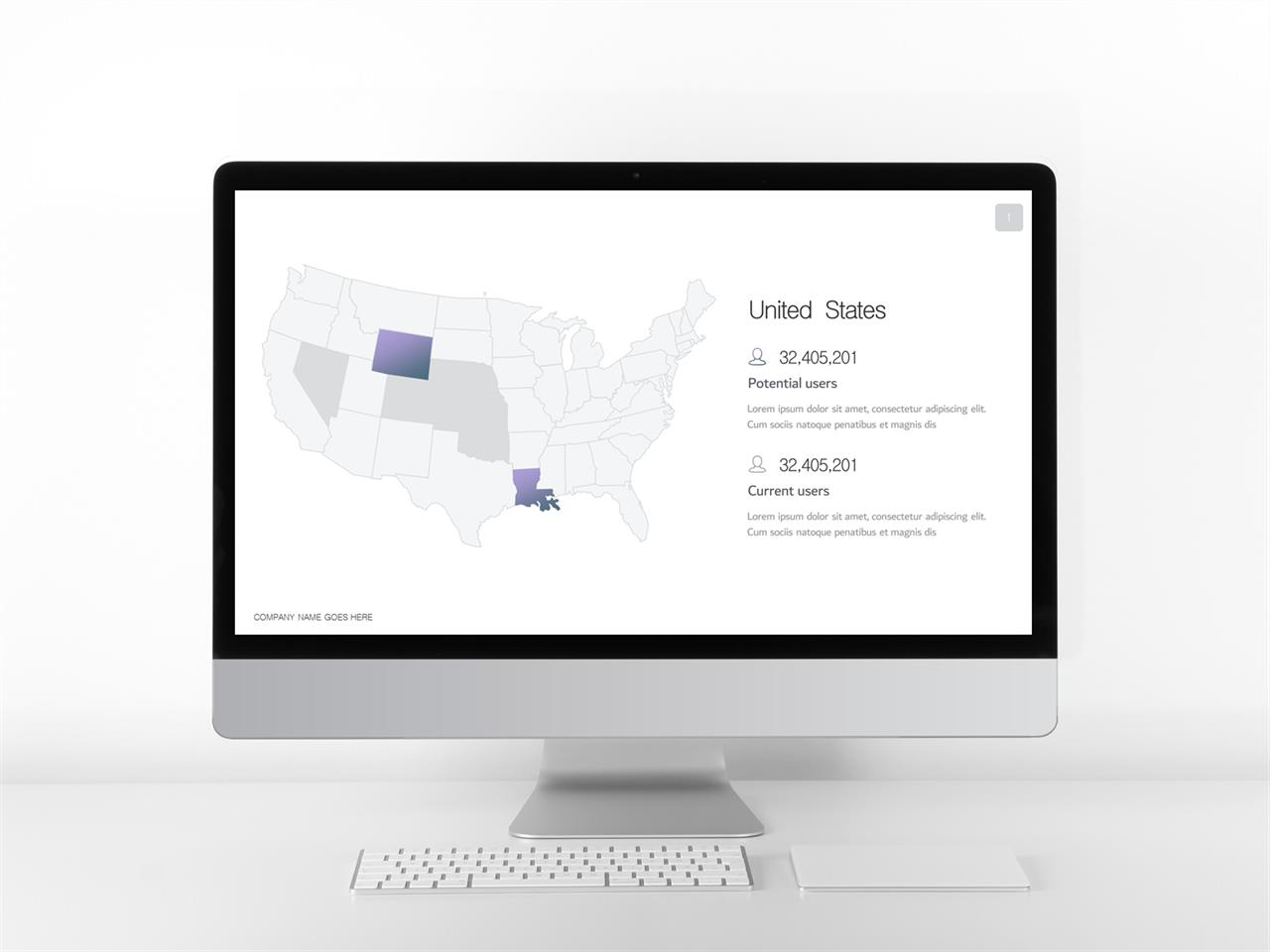 1

United States

32,405,201

Potential users

Lorem ipsum dolor sit amet, consectetur adipiscing elit. Cum sociis natoque penatibus et magnis dis

32,405,201

Current users

Lorem ipsum dolor sit amet, consectetur adipiscing elit. Cum sociis natoque penatibus et magnis dis

COMPANY NAME GOES HERE