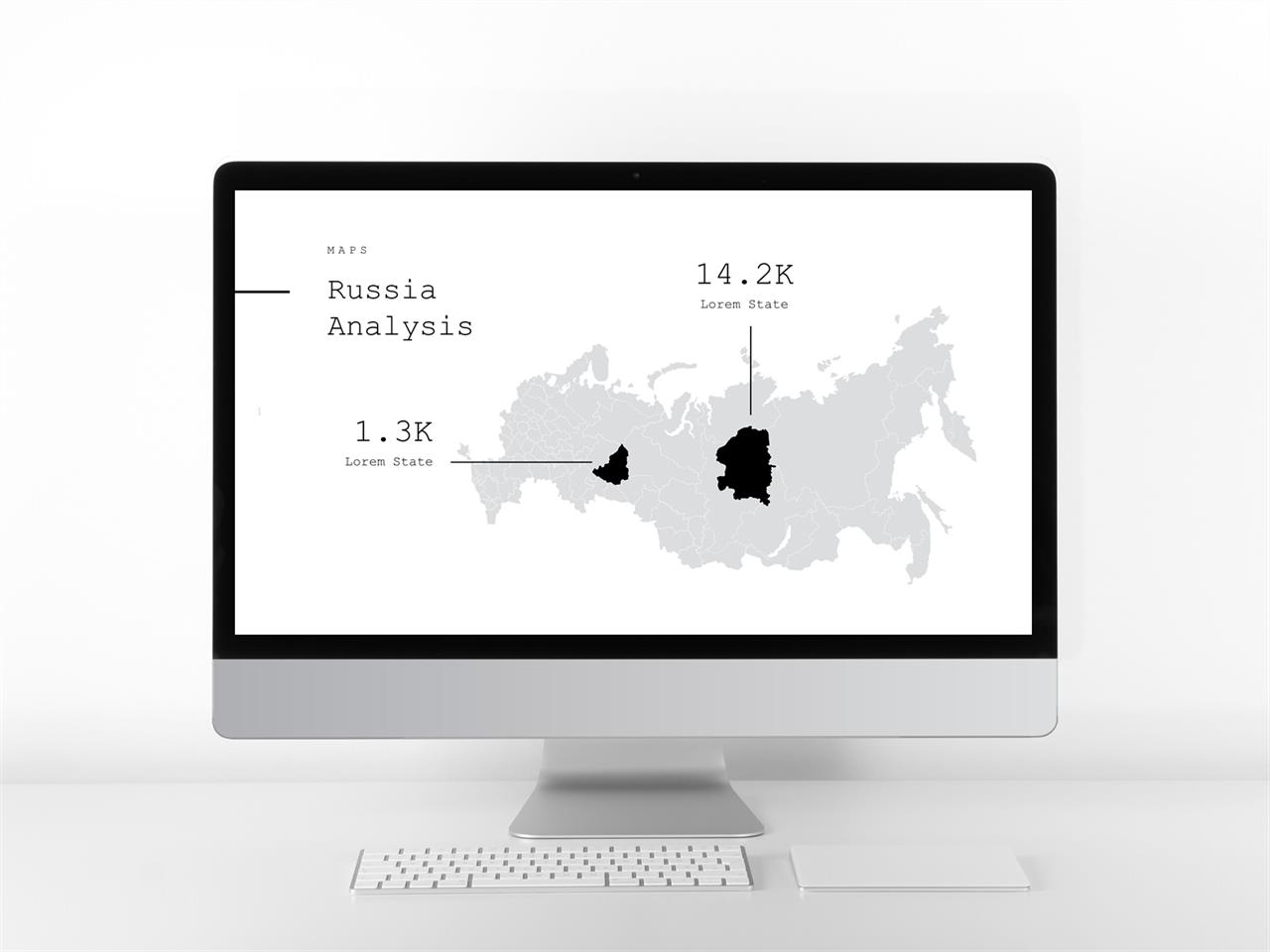 MAPS

Russia Analysis

14.2K
Lorem State

1.3K
Lorem State